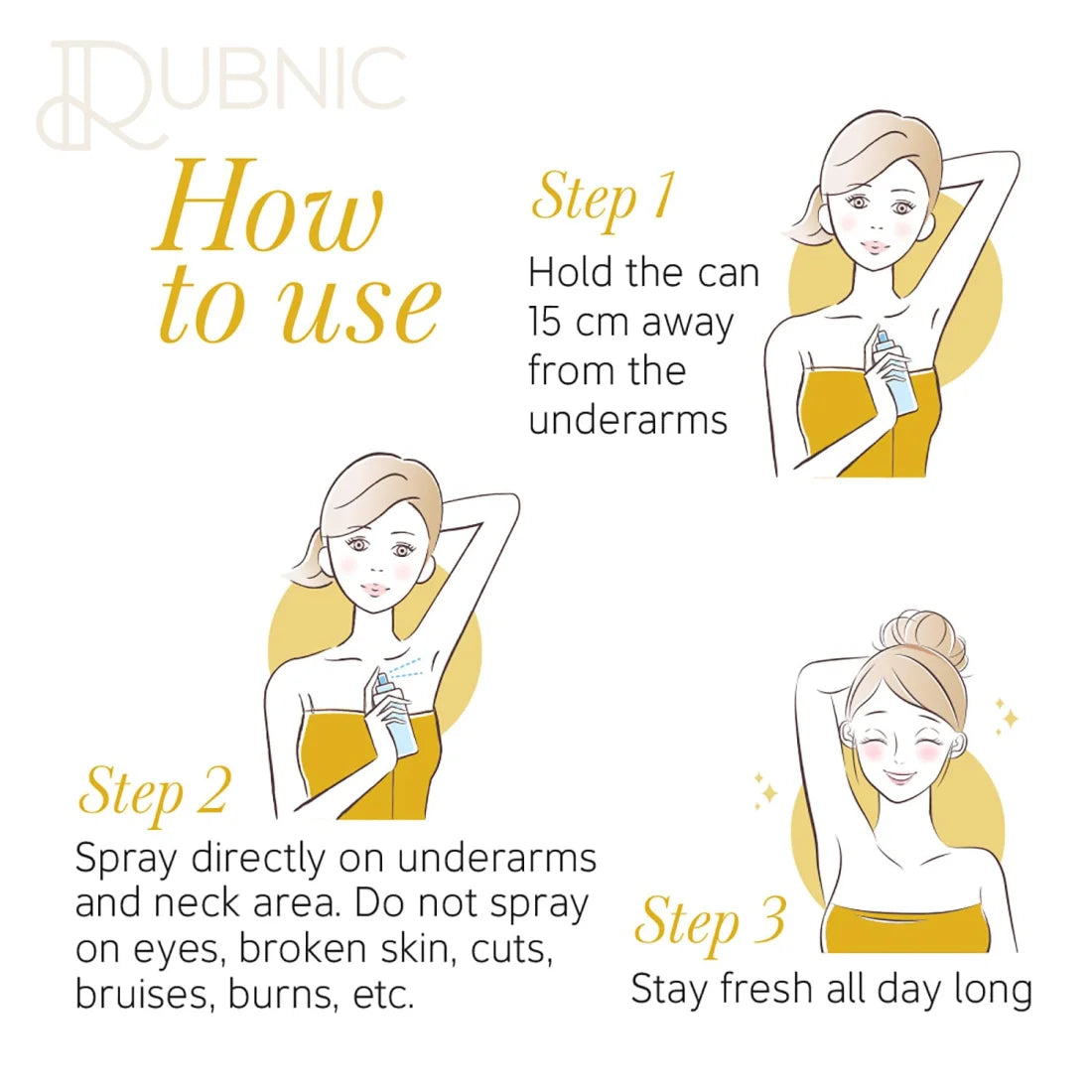 RUBNIC

How to use

Step 1
Hold the can 15 cm away from the underarms

Step 2
Spray directly on underarms and neck area. Do not spray on eyes, broken skin, cuts, bruises, burns, etc.

Step 3
Stay fresh all day long