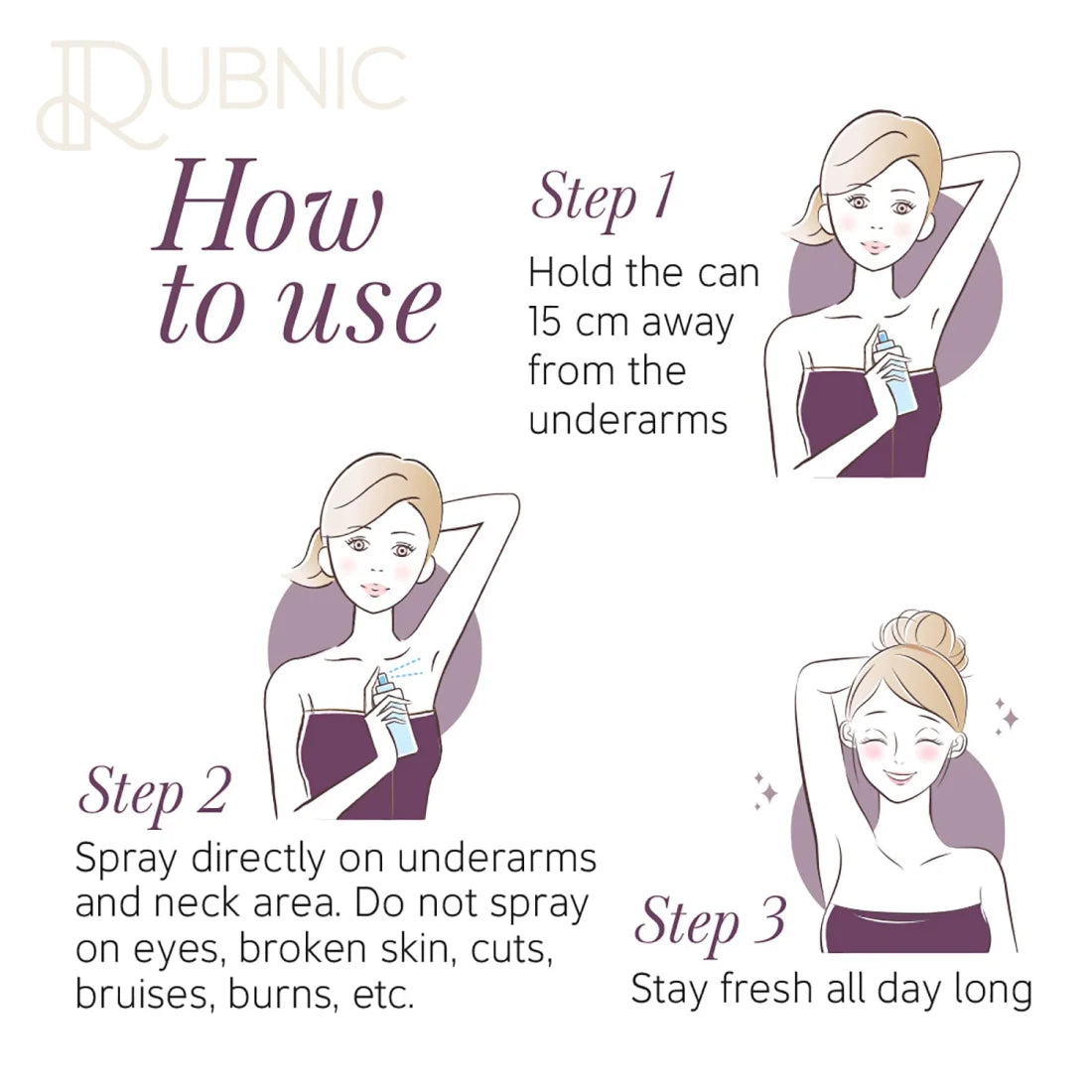 RUBNIC

How to use

Step 1
Hold the can 15 cm away from the underarms

Step 2
Spray directly on underarms and neck area. Do not spray on eyes, broken skin, cuts, bruises, burns, etc.

Step 3
Stay fresh all day long