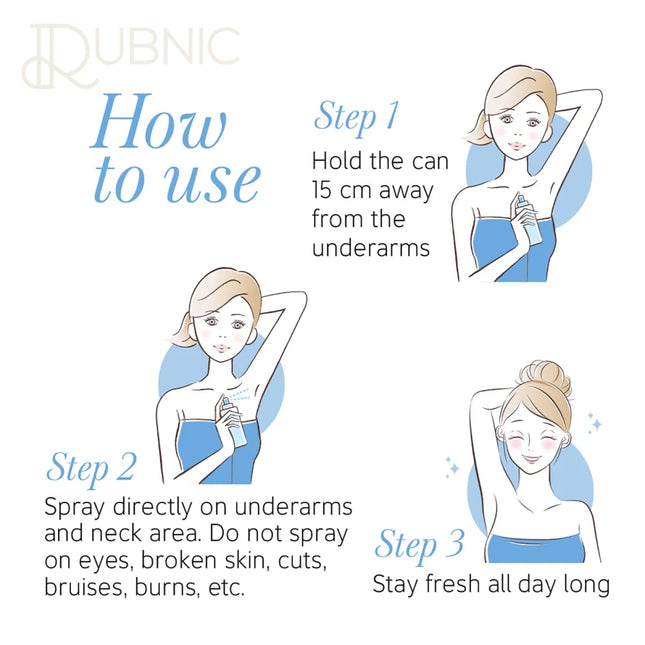 RUBNIC

How to use

Step 1
Hold the can 15 cm away from the underarms

Step 2
Spray directly on underarms and neck area. Do not spray on eyes, broken skin, cuts, bruises, burns, etc.

Step 3
Stay fresh all day long