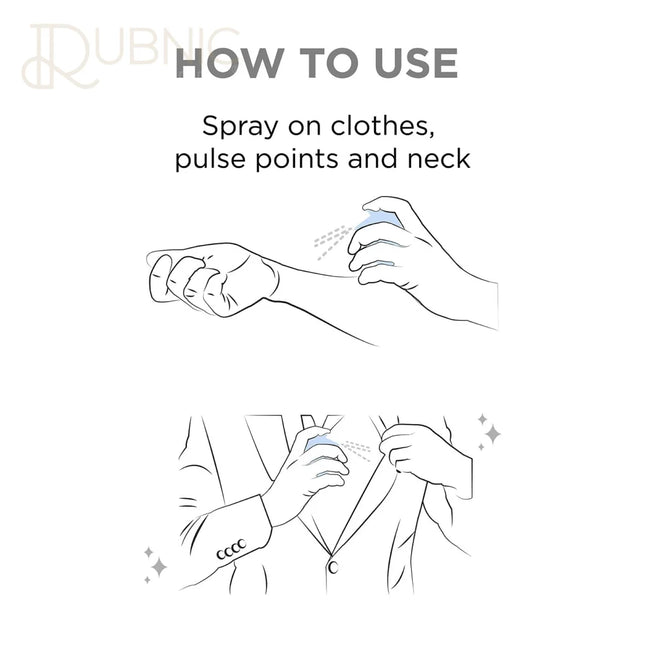 RUBNIC

HOW TO USE

Spray on clothes, pulse points and neck