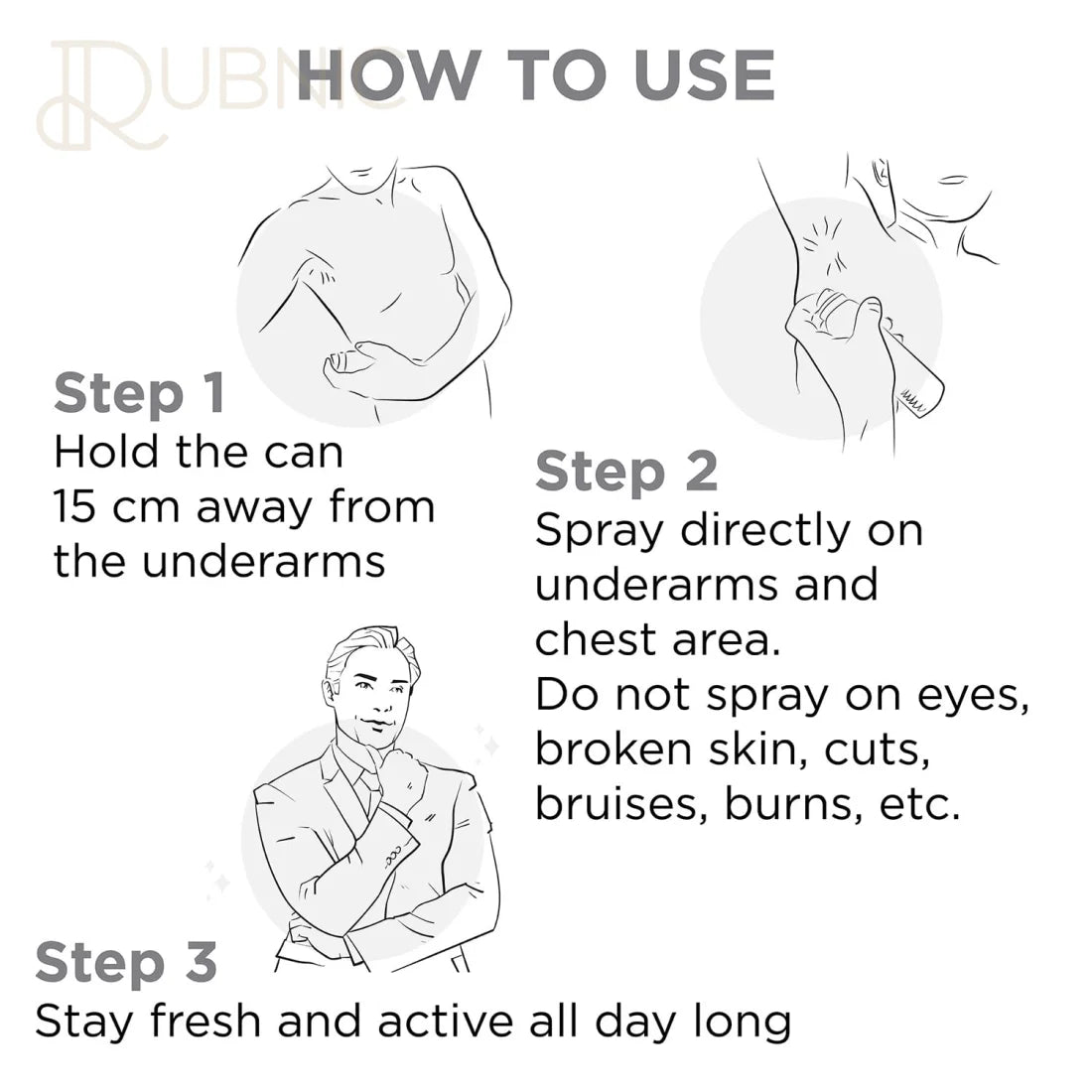 RUBNIC

HOW TO USE

Step 1
Hold the can 15 cm away from the underarms

Step 2
Spray directly on underarms and chest area.
Do not spray on eyes, broken skin, cuts, bruises, burns, etc.

Step 3
Stay fresh and active all day long