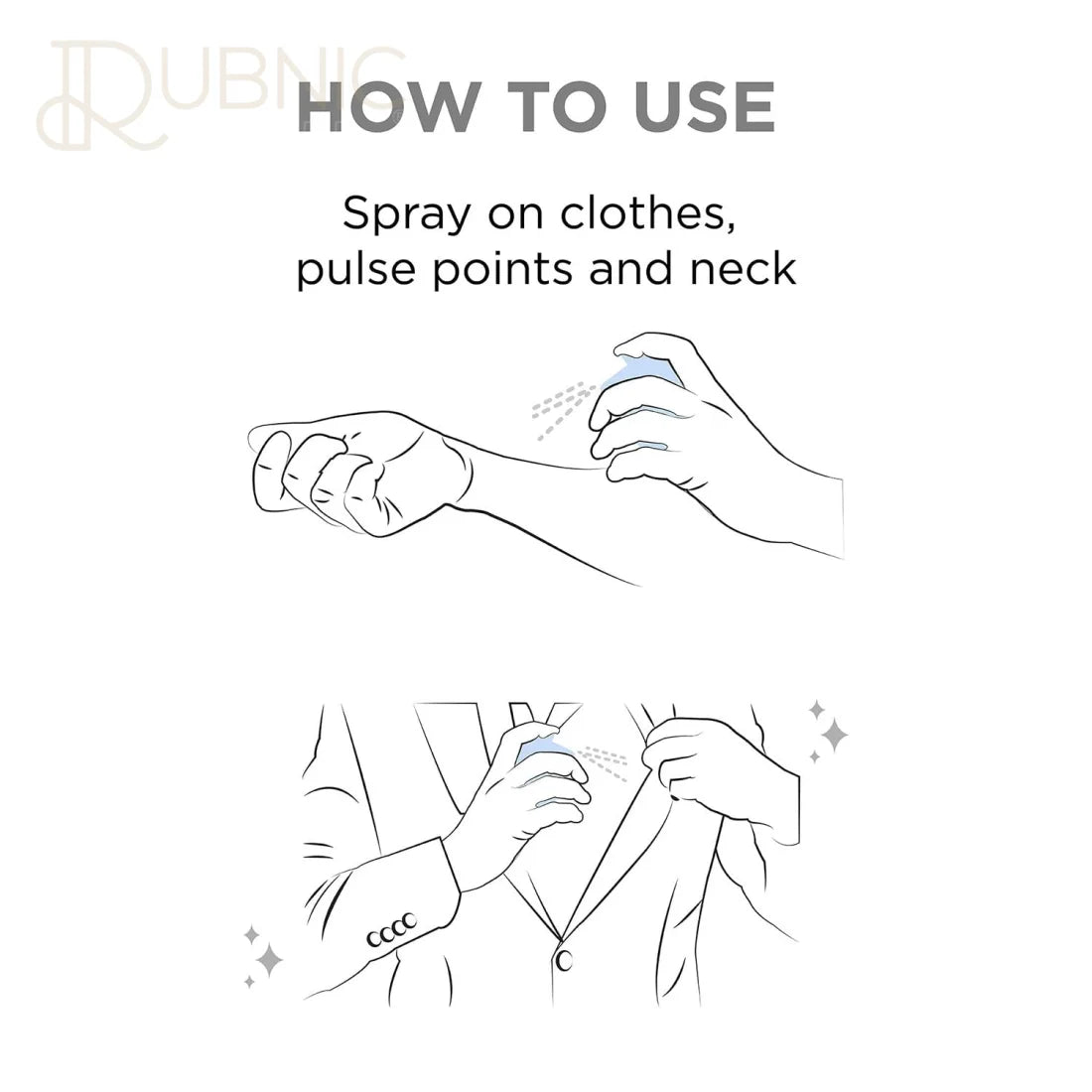 RUBNIC

HOW TO USE

Spray on clothes, pulse points and neck