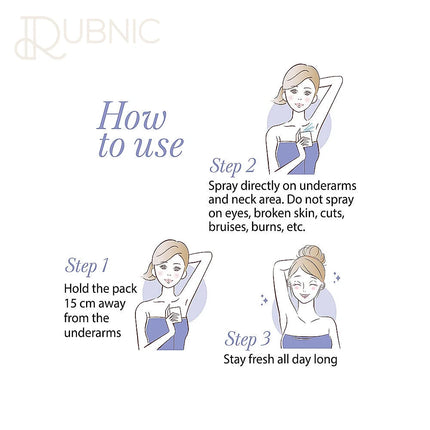 RUBNIC

How to use

Step 2
Spray directly on underarms and neck area. Do not spray on eyes, broken skin, cuts, bruises, burns, etc.

Step 1
Hold the pack 15 cm away from the underarms

Step 3
Stay fresh all day long