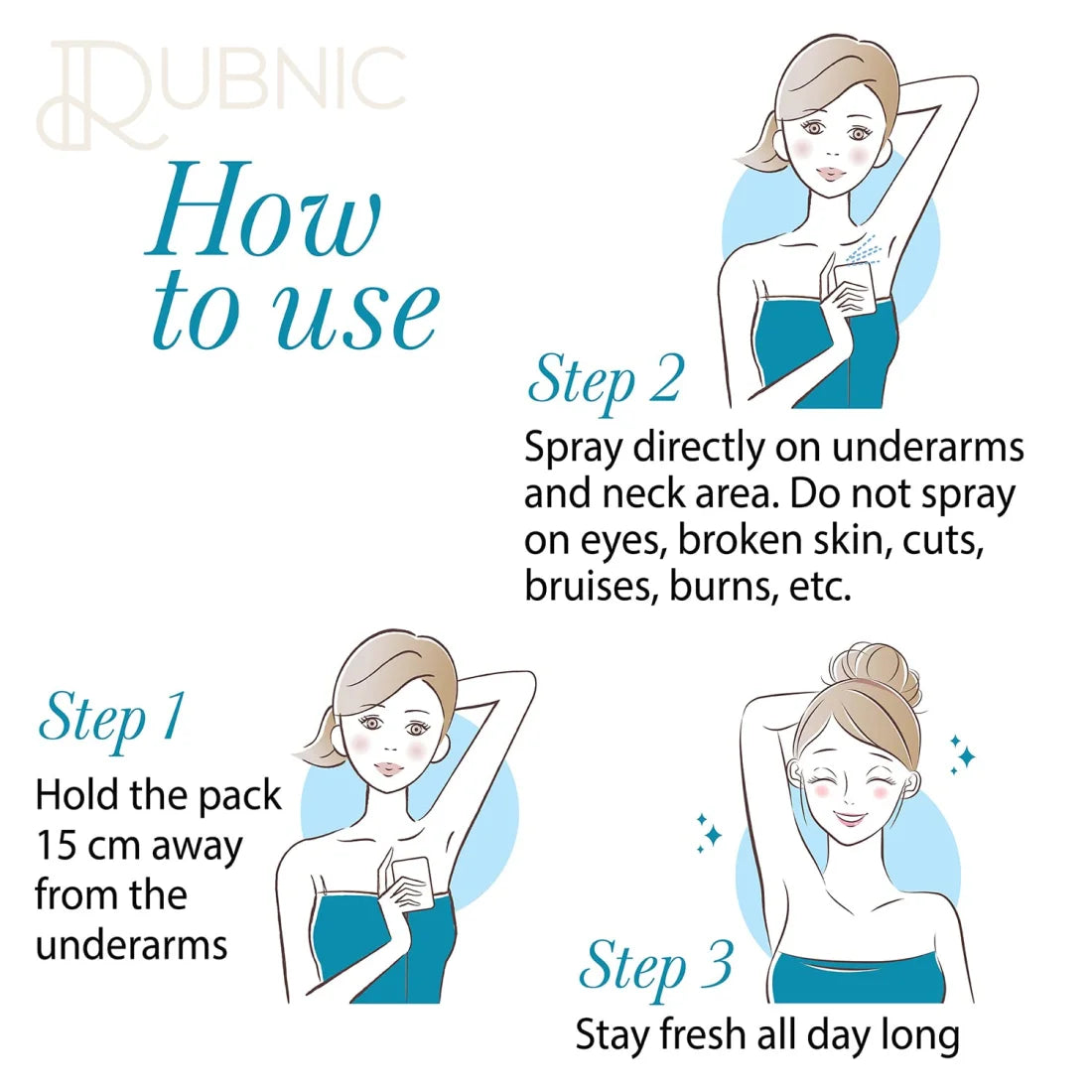 RUBNIC

How to use

Step 2
Spray directly on underarms and neck area. Do not spray on eyes, broken skin, cuts, bruises, burns, etc.

Step 1
Hold the pack 15 cm away from the underarms

Step 3
Stay fresh all day long