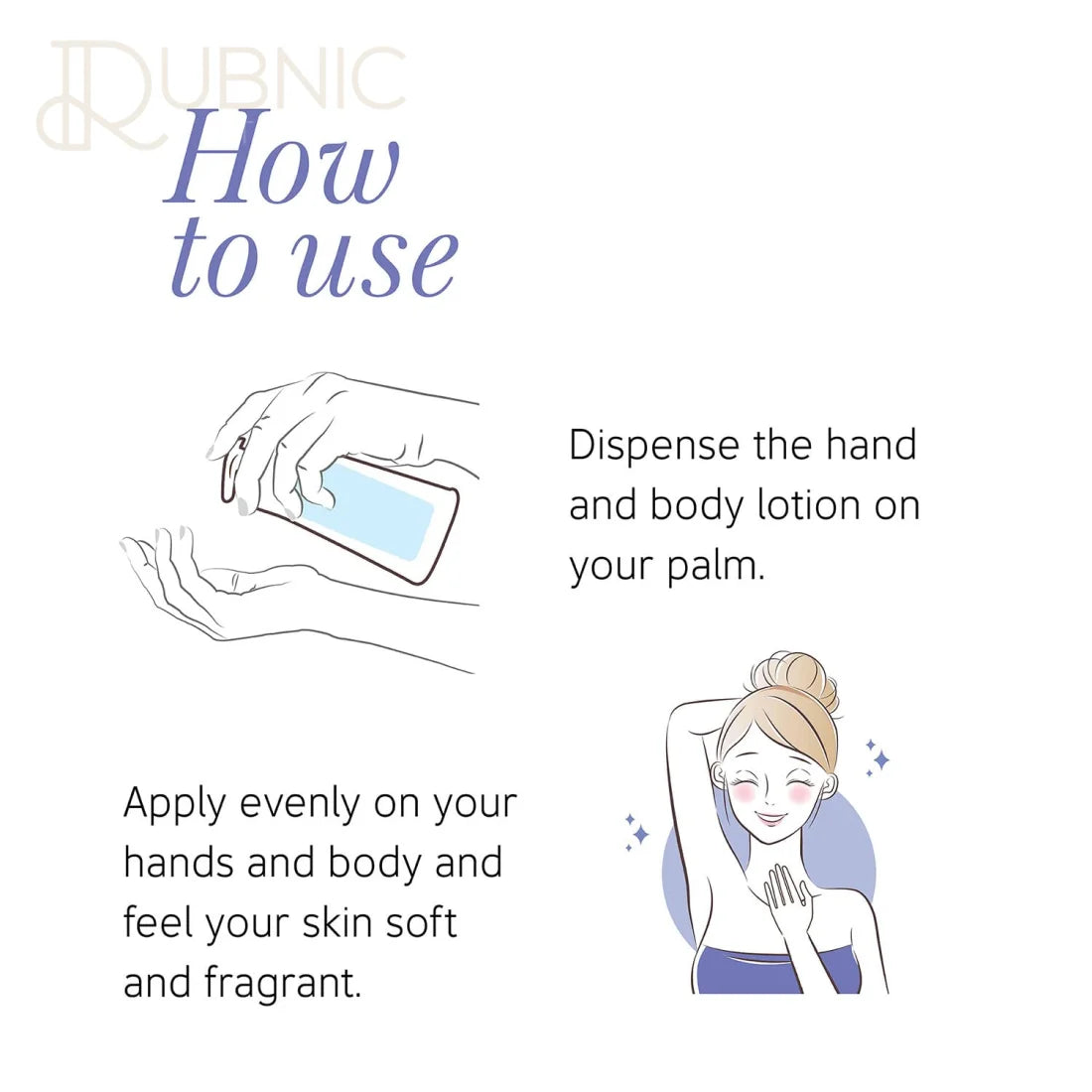 RUBNIC

How to use

Dispense the hand and body lotion on your palm.

Apply evenly on your hands and body and feel your skin soft and fragrant.