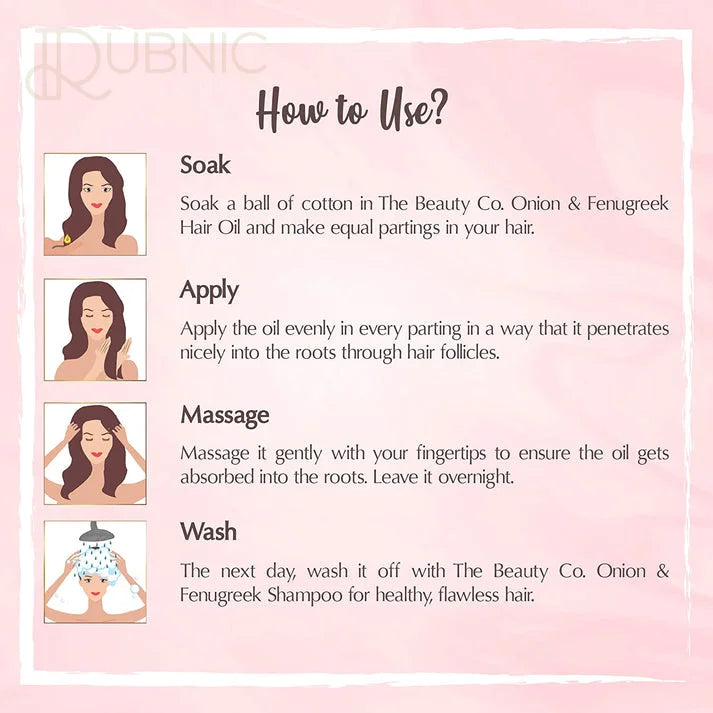 RUBNIC

How to Use?

Soak

Soak a ball of cotton in The Beauty Co. Onion & Fenugreek Hair Oil and make equal partings in your hair.

Apply

Apply the oil evenly in every parting in a way that it penetrates nicely into the roots through hair follicles.

Massage

Massage it gently with your fingertips to ensure the oil gets absorbed into the roots. Leave it overnight.

Wash

The next day, wash it off with The Beauty Co. Onion & Fenugreek Shampoo for healthy, flawless hair.