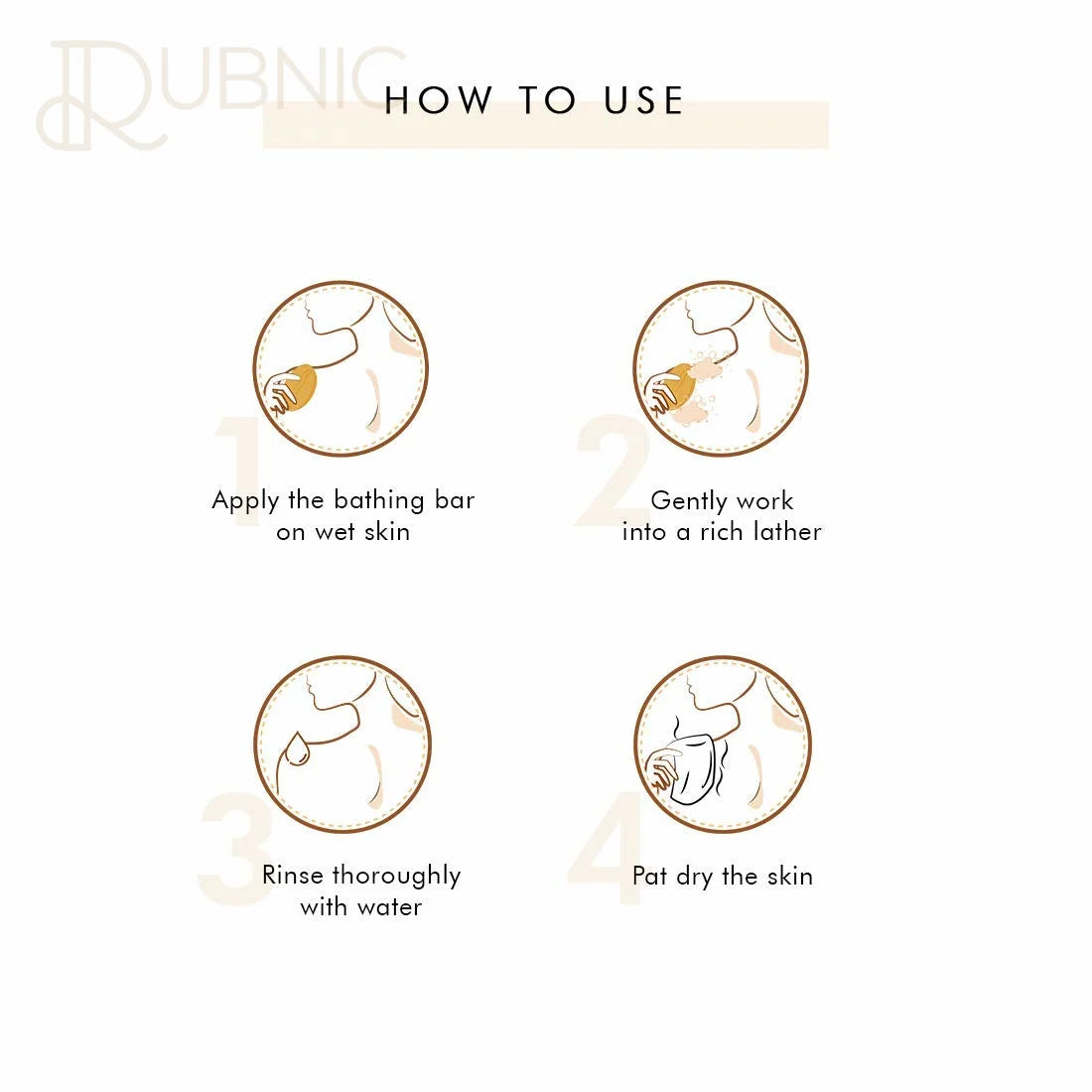 RUBNIC

HOW TO USE

1
Apply the bathing bar on wet skin

2
Gently work into a rich lather

3
Rinse thoroughly with water

4
Pat dry the skin