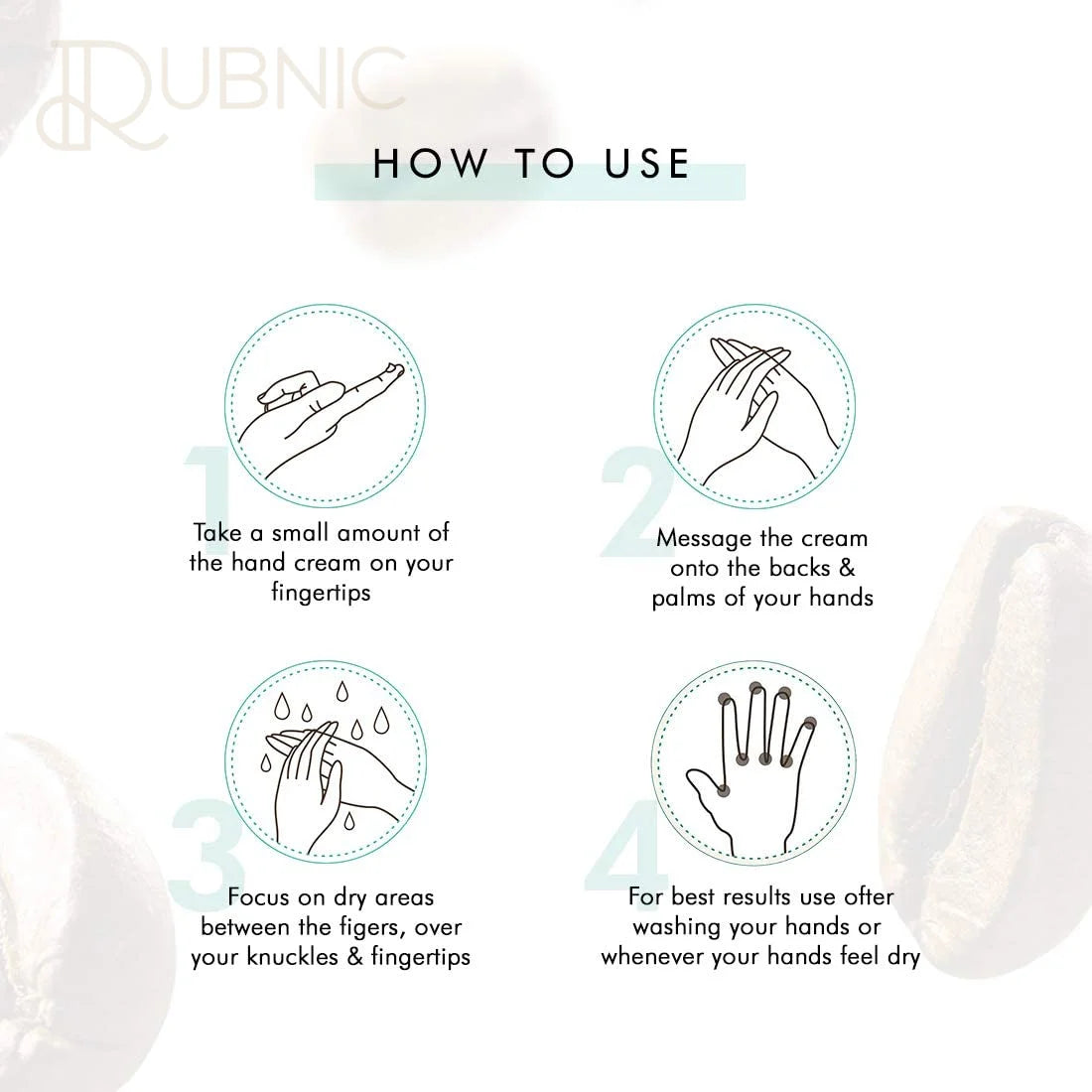 RUBNIC

HOW TO USE

1
Take a small amount of the hand cream on your fingertips

2
Message the cream onto the backs & palms of your hands

3
Focus on dry areas between the figers, over your knuckles & fingertips

4
For best results use ofter washing your hands or whenever your hands feel dry