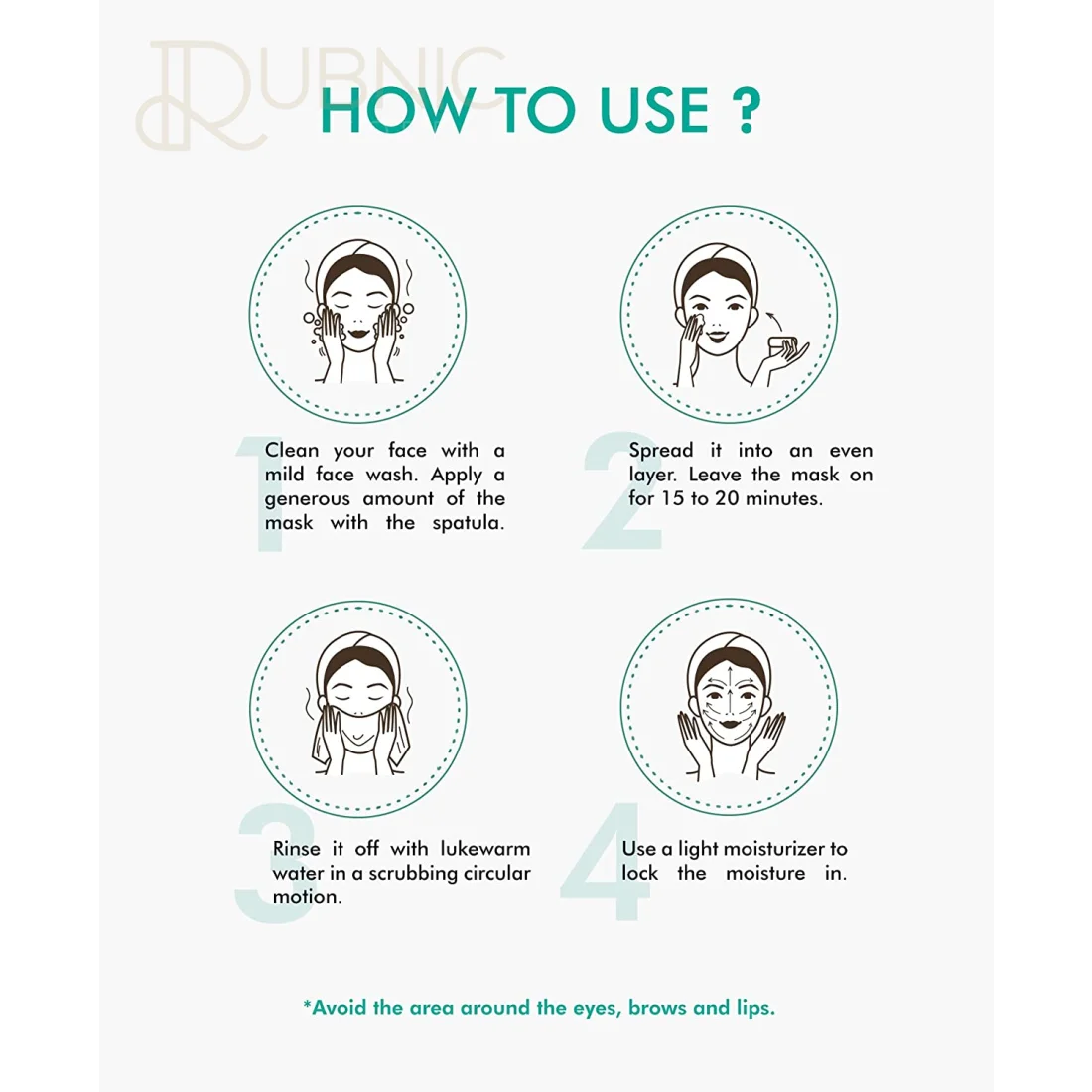 RUBNIC

HOW TO USE ?

1 Clean your face with a mild face wash. Apply a generous amount of the mask with the spatula.

2 Spread it into an even layer. Leave the mask on for 15 to 20 minutes.

3 Rinse it off with lukewarm water in a scrubbing circular motion.

4 Use a light moisturizer to lock the moisture in.

*Avoid the area around the eyes, brows and lips.