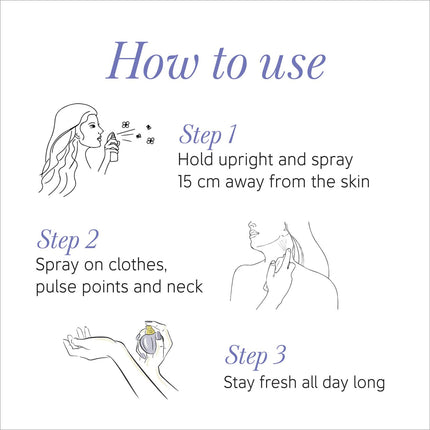 How to use

Step 1
Hold upright and spray 15 cm away from the skin

Step 2
Spray on clothes, pulse points and neck

Step 3
Stay fresh all day long