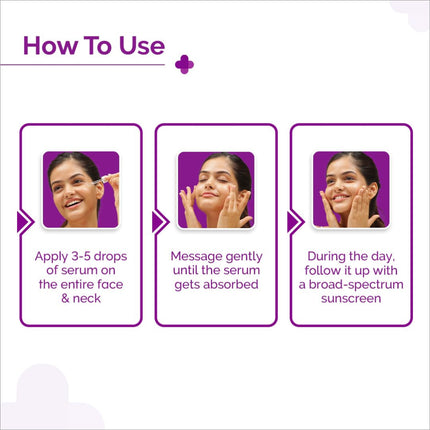 How To Use

Apply 3-5 drops of serum on the entire face & neck

Message gently until the serum gets absorbed

During the day, follow it up with a broad-spectrum sunscreen