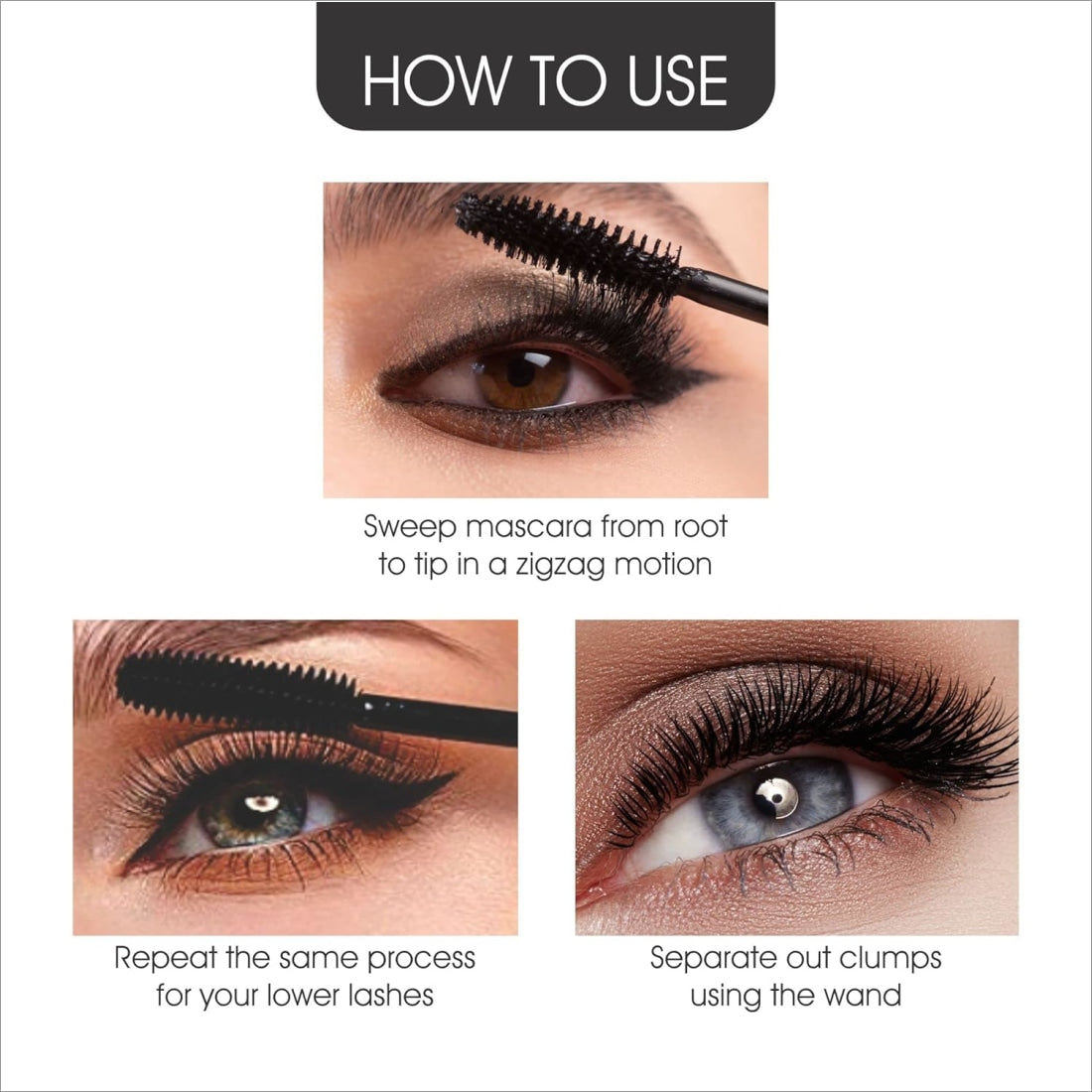 HOW TO USE

Sweep mascara from root to tip in a zigzag motion

Repeat the same process for your lower lashes

Separate out clumps using the wand