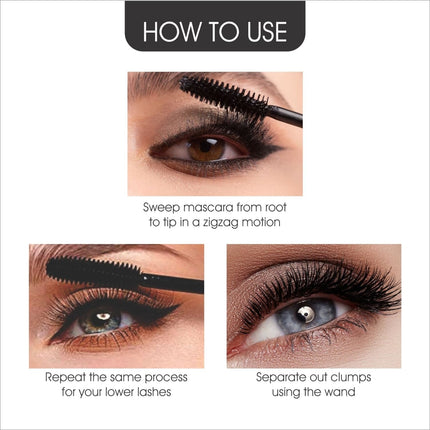 HOW TO USE

Sweep mascara from root to tip in a zigzag motion

Repeat the same process for your lower lashes

Separate out clumps using the wand