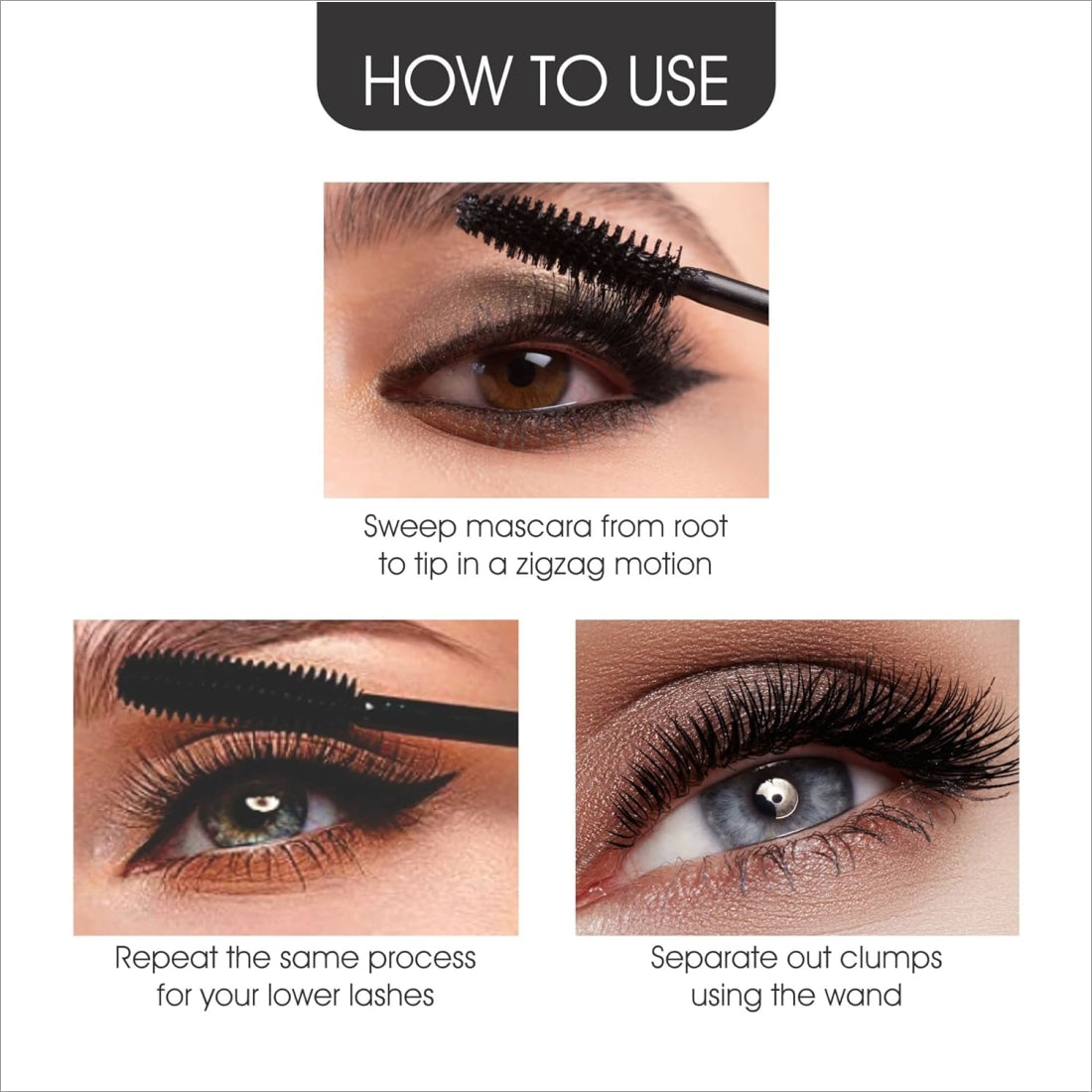 HOW TO USE

Sweep mascara from root to tip in a zigzag motion

Repeat the same process for your lower lashes

Separate out clumps using the wand