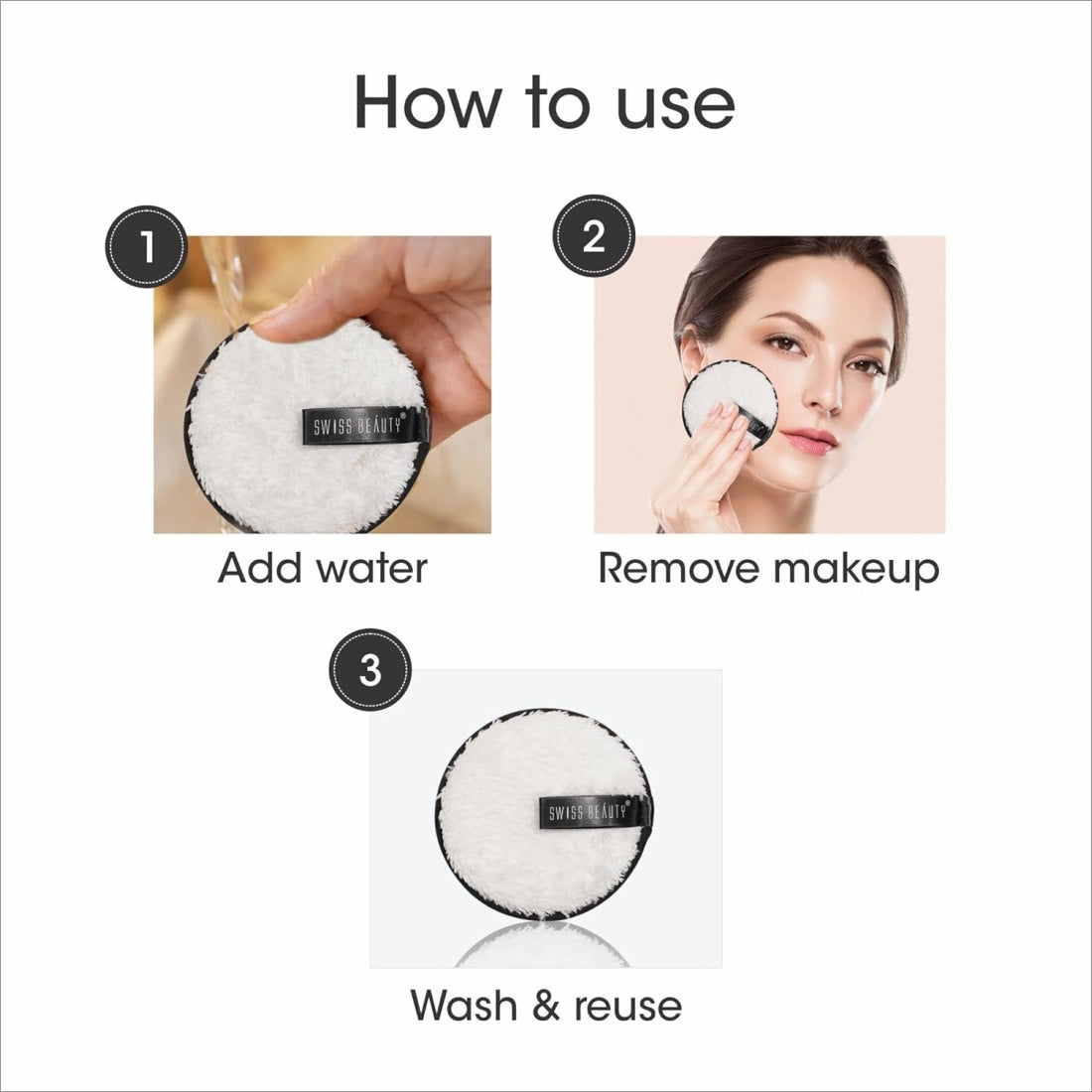 How to use

1

SWISS BEAUTY®

Add water

2

Remove makeup

3

SWISS BEAUTY®

Wash & reuse