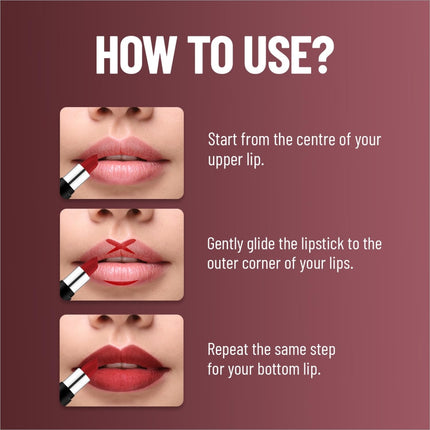 HOW TO USE?

Start from the centre of your upper lip.

Gently glide the lipstick to the outer corner of your lips.

Repeat the same step for your bottom lip.