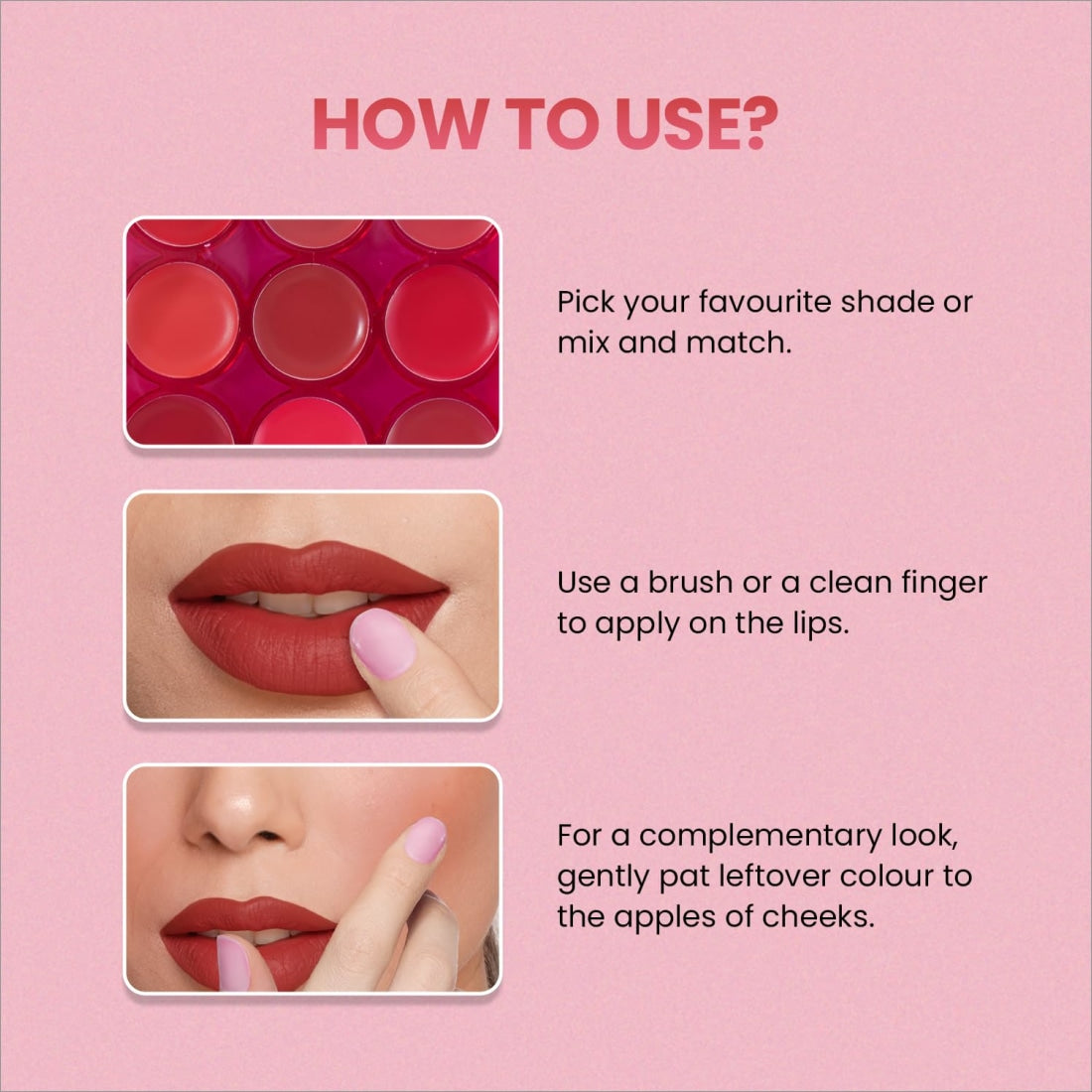 HOW TO USE?

Pick your favourite shade or mix and match.

Use a brush or a clean finger to apply on the lips.

For a complementary look, gently pat leftover colour to the apples of cheeks.