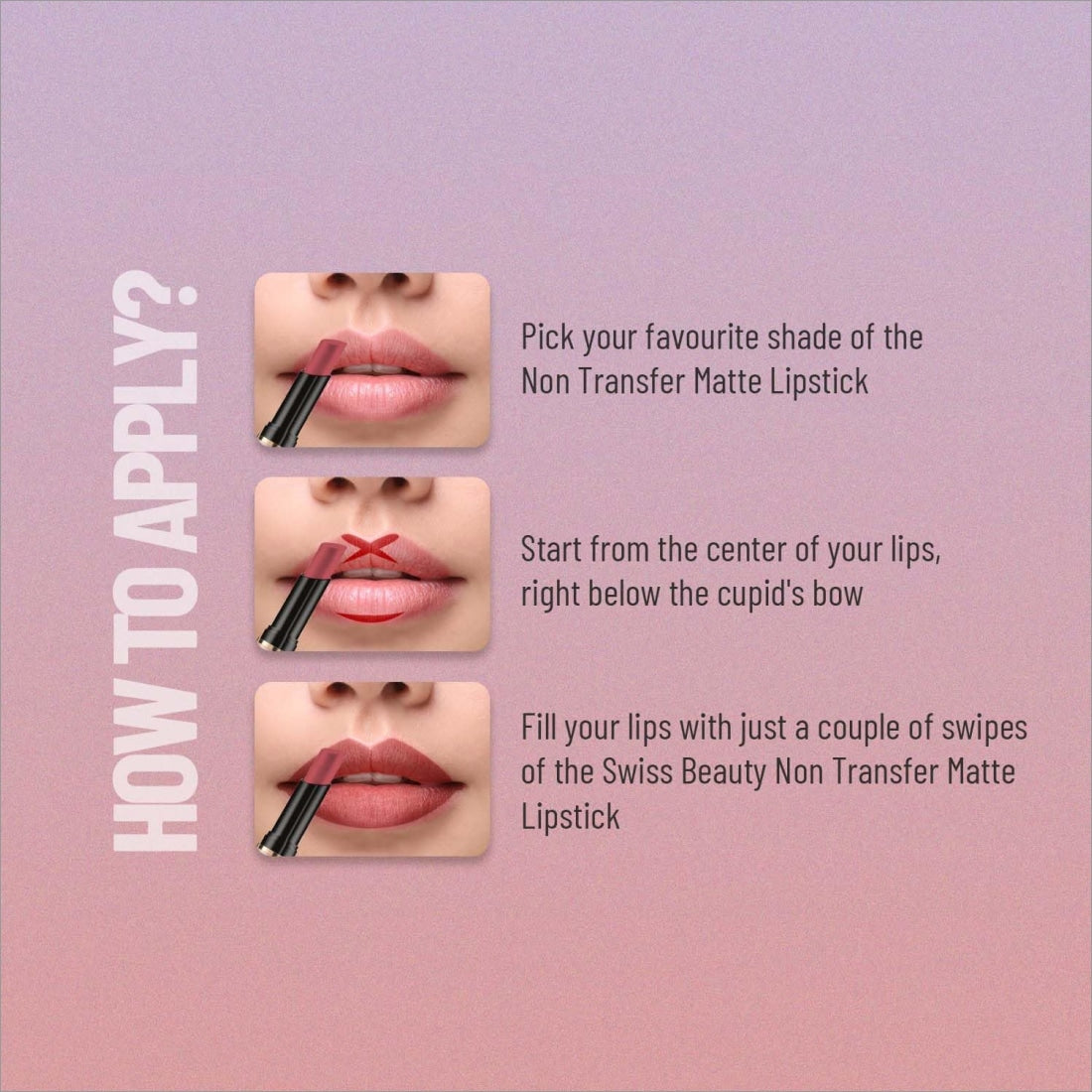 HOW TO APPLY?

Pick your favourite shade of the Non Transfer Matte Lipstick

Start from the center of your lips, right below the cupid's bow

Fill your lips with just a couple of swipes of the Swiss Beauty Non Transfer Matte Lipstick