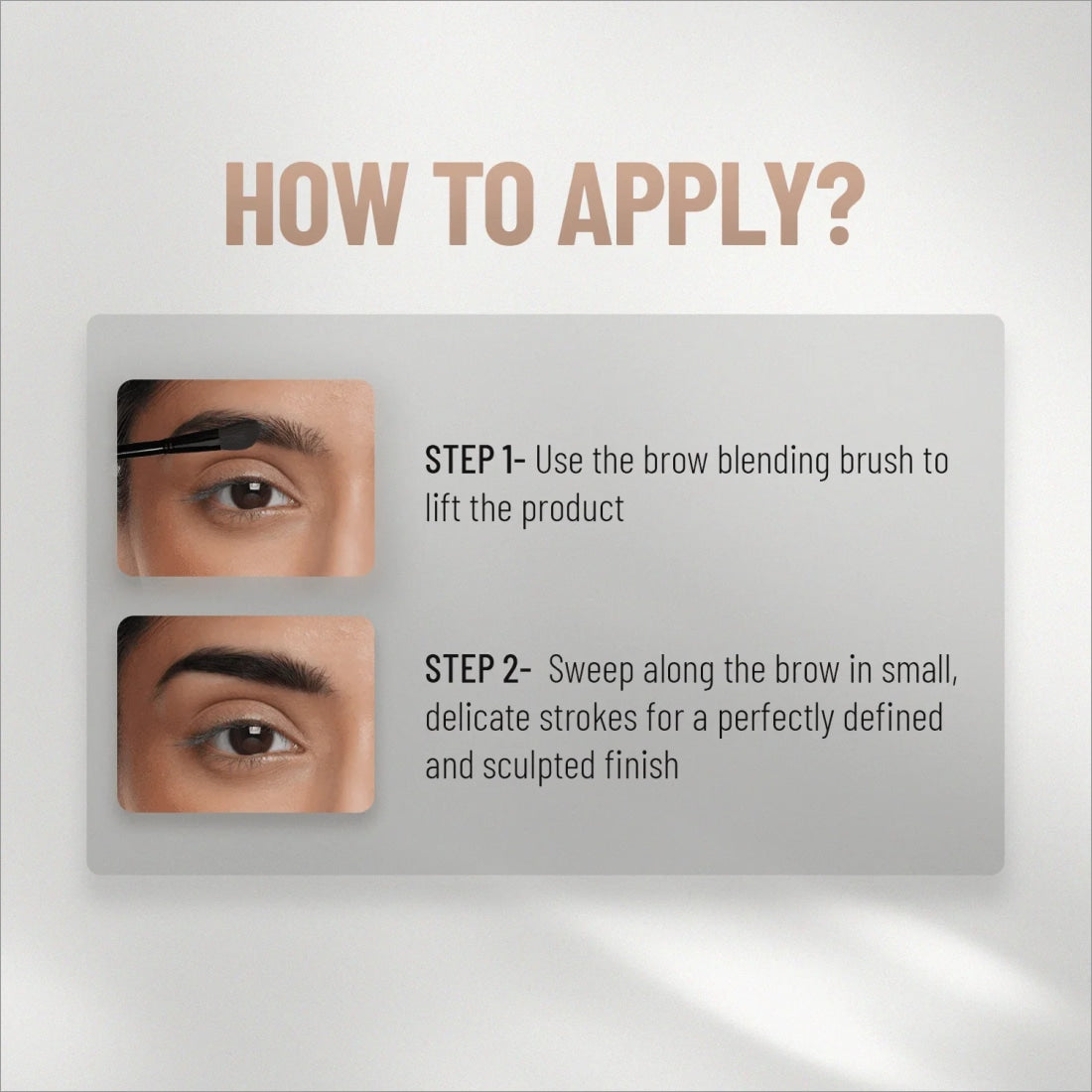 HOW TO APPLY?

STEP 1- Use the brow blending brush to lift the product

STEP 2- Sweep along the brow in small, delicate strokes for a perfectly defined and sculpted finish