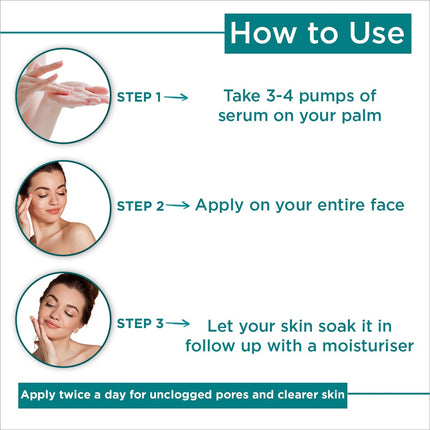 How to Use

STEP 1 → Take 3-4 pumps of serum on your palm

STEP 2 → Apply on your entire face

STEP 3 → Let your skin soak it in follow up with a moisturiser

Apply twice a day for unclogged pores and clearer skin