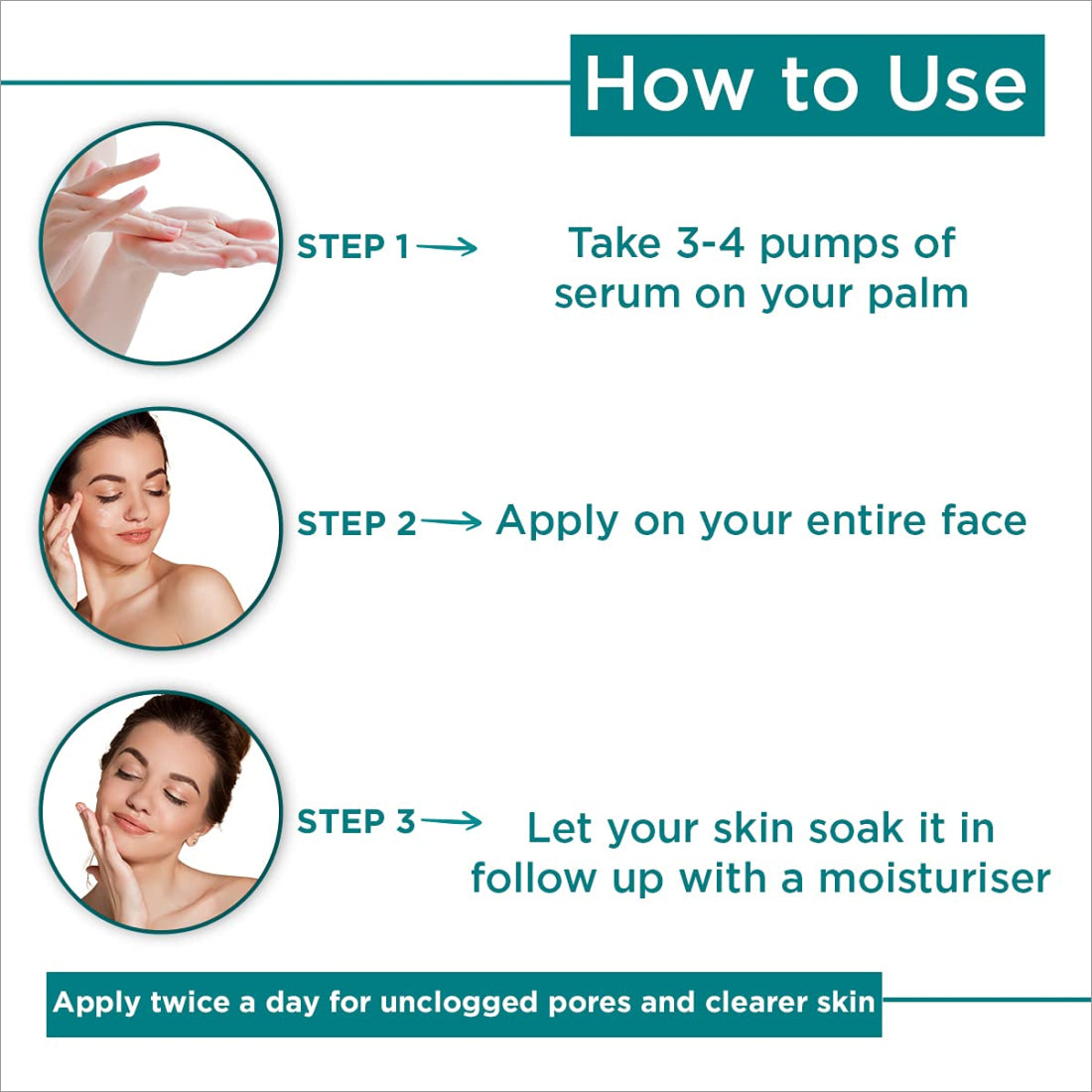 How to Use

STEP 1 → Take 3-4 pumps of serum on your palm

STEP 2 → Apply on your entire face

STEP 3 → Let your skin soak it in follow up with a moisturiser

Apply twice a day for unclogged pores and clearer skin