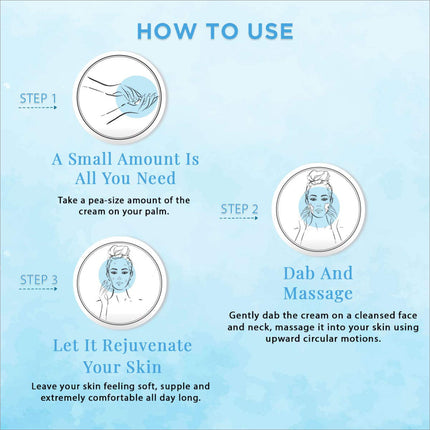 HOW TO USE

STEP 1

A Small Amount Is All You Need

Take a pea-size amount of the cream on your palm.

STEP 2

Dab And Massage

Gently dab the cream on a cleansed face and neck, massage it into your skin using upward circular motions.

STEP 3

Let It Rejuvenate Your Skin

Leave your skin feeling soft, supple and extremely comfortable all day long.