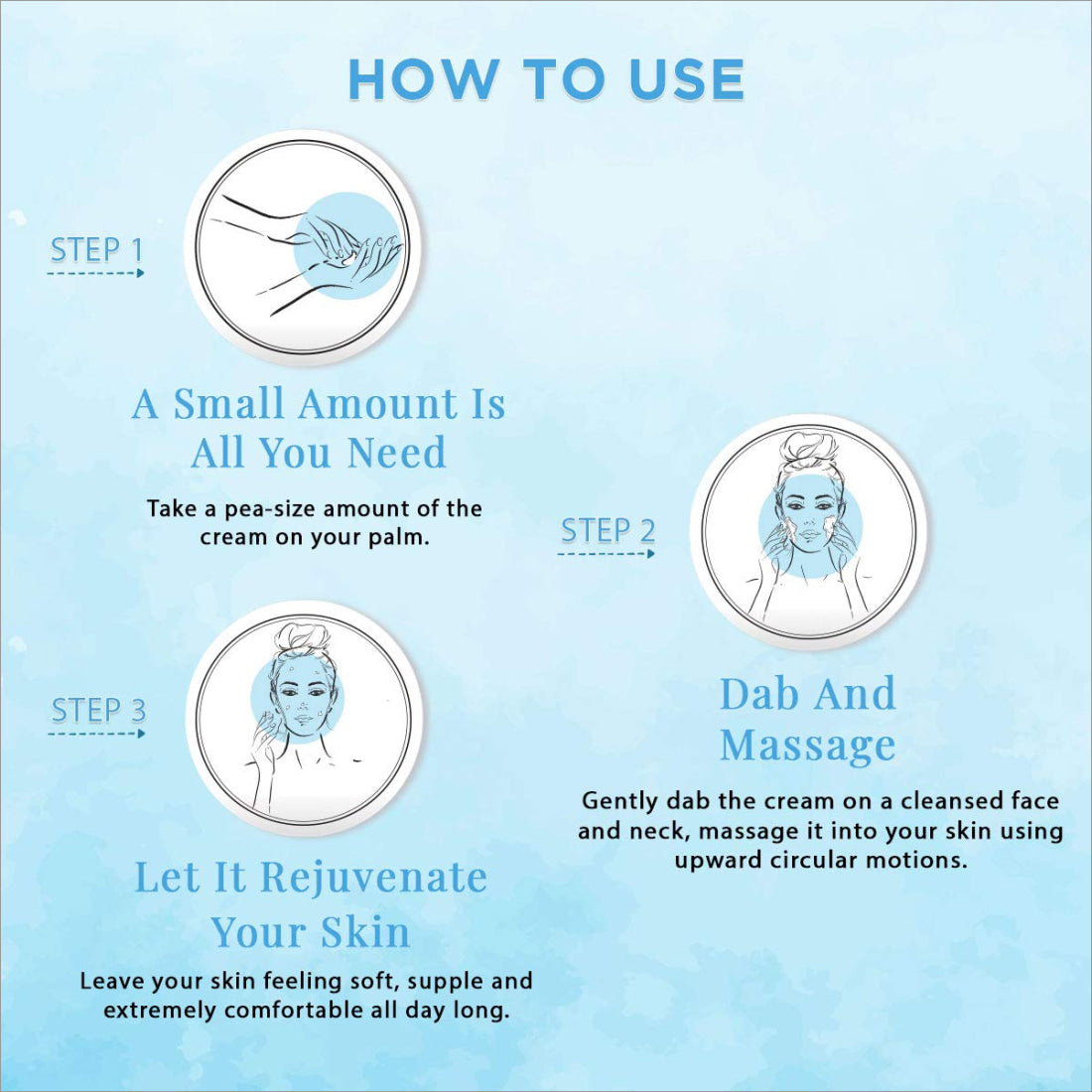 HOW TO USE

STEP 1

A Small Amount Is All You Need

Take a pea-size amount of the cream on your palm.

STEP 2

Dab And Massage

Gently dab the cream on a cleansed face and neck, massage it into your skin using upward circular motions.

STEP 3

Let It Rejuvenate Your Skin

Leave your skin feeling soft, supple and extremely comfortable all day long.