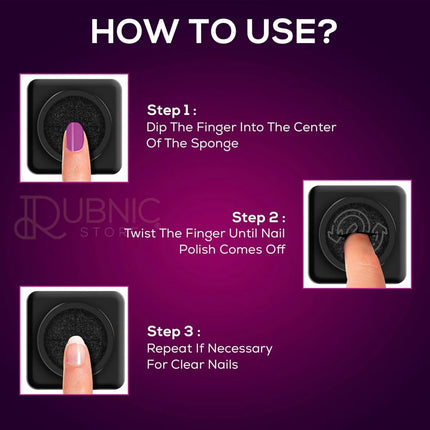 HOW TO USE?

Step 1 :
Dip The Finger Into The Center Of The Sponge

RUBNIC
STORE

Step 2 :
Twist The Finger Until Nail Polish Comes Off

Step 3 :
Repeat If Necessary For Clear Nails