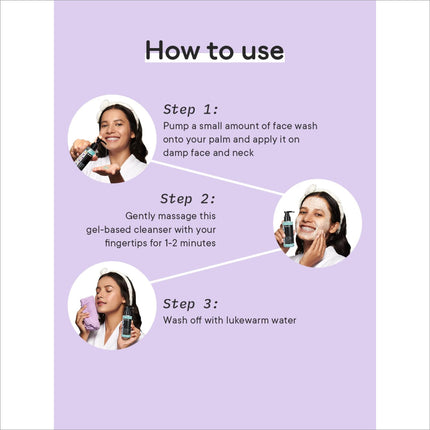 How to use

Step 1:
Pump a small amount of face wash onto your palm and apply it on damp face and neck

Step 2:
Gently massage this gel-based cleanser with your fingertips for 1-2 minutes

Step 3:
Wash off with lukewarm water