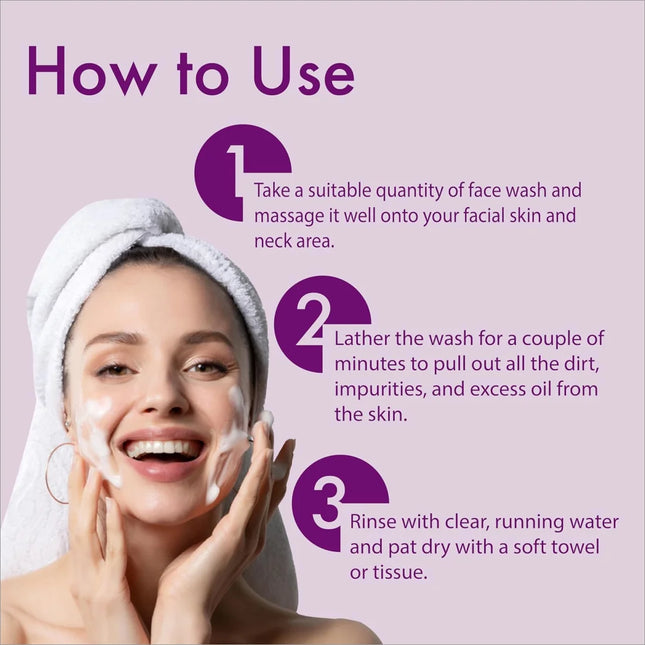 How to Use

1 Take a suitable quantity of face wash and massage it well onto your facial skin and neck area.

2 Lather the wash for a couple of minutes to pull out all the dirt, impurities, and excess oil from the skin.

3 Rinse with clear, running water and pat dry with a soft towel or tissue.