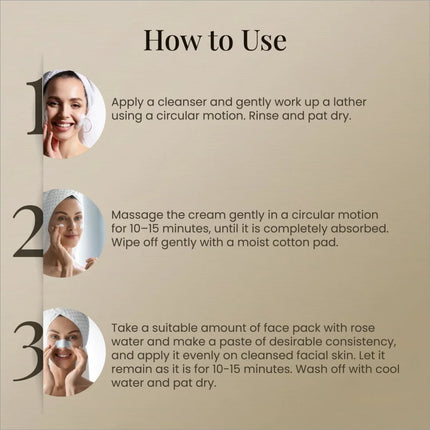 How to Use

1

Apply a cleanser and gently work up a lather using a circular motion. Rinse and pat dry.

2

Massage the cream gently in a circular motion for 10–15 minutes, until it is completely absorbed. Wipe off gently with a moist cotton pad.

3

Take a suitable amount of face pack with rose water and make a paste of desirable consistency, and apply it evenly on cleansed facial skin. Let it remain as it is for 10-15 minutes. Wash off with cool water and pat dry.