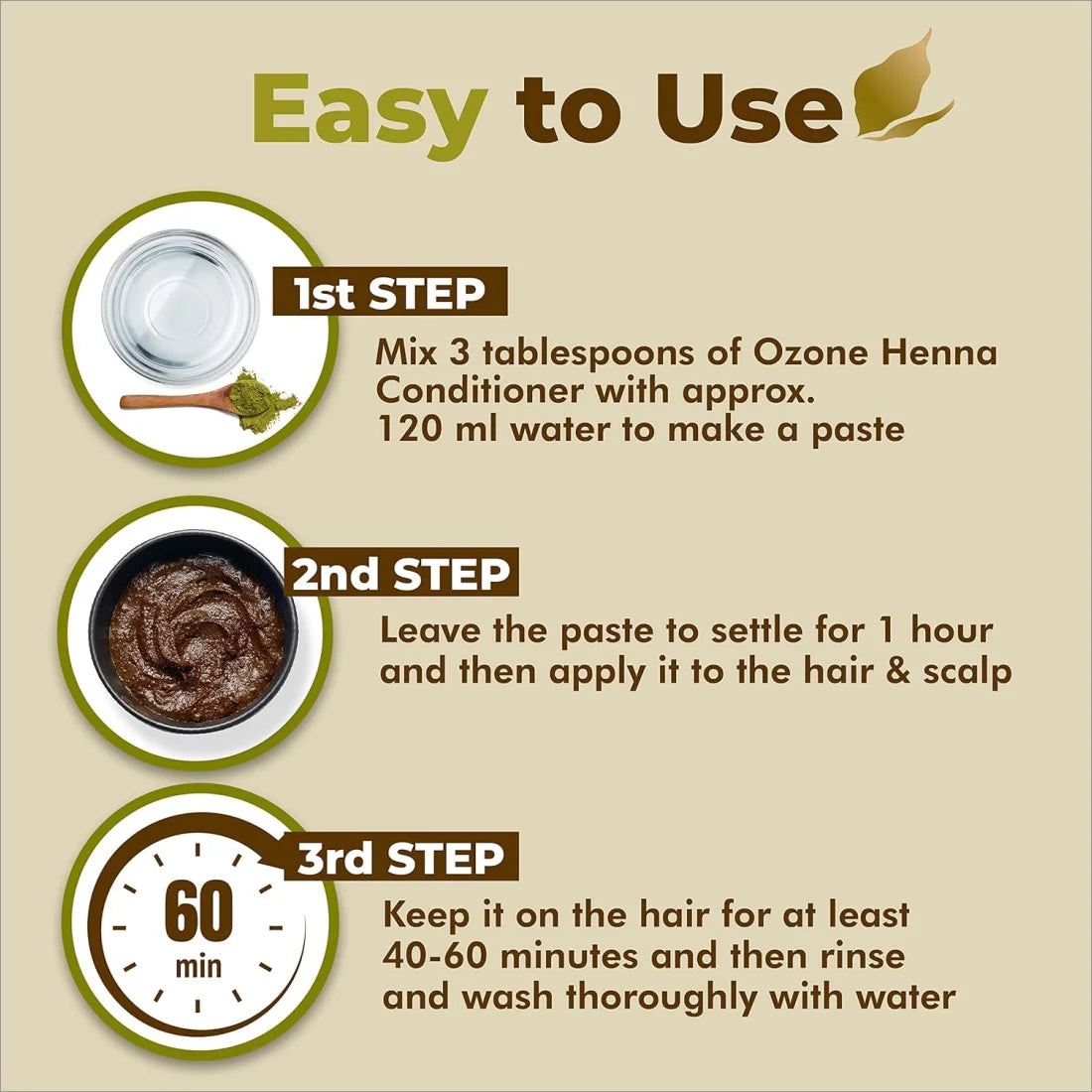 Easy to Use

1st STEP
Mix 3 tablespoons of Ozone Henna Conditioner with approx. 120 ml water to make a paste

2nd STEP
Leave the paste to settle for 1 hour and then apply it to the hair & scalp

60 min

3rd STEP
Keep it on the hair for at least 40-60 minutes and then rinse and wash thoroughly with water