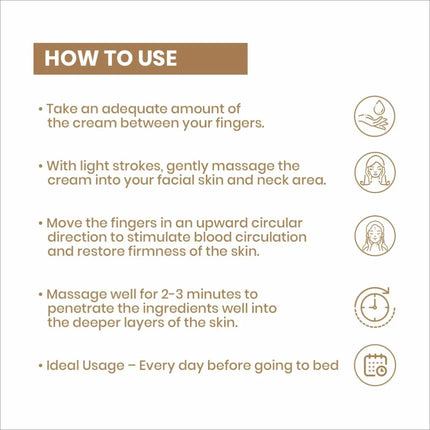 HOW TO USE

• Take an adequate amount of the cream between your fingers.

• With light strokes, gently massage the cream into your facial skin and neck area.

• Move the fingers in an upward circular direction to stimulate blood circulation and restore firmness of the skin.

• Massage well for 2-3 minutes to penetrate the ingredients well into the deeper layers of the skin.

• Ideal Usage – Every day before going to bed