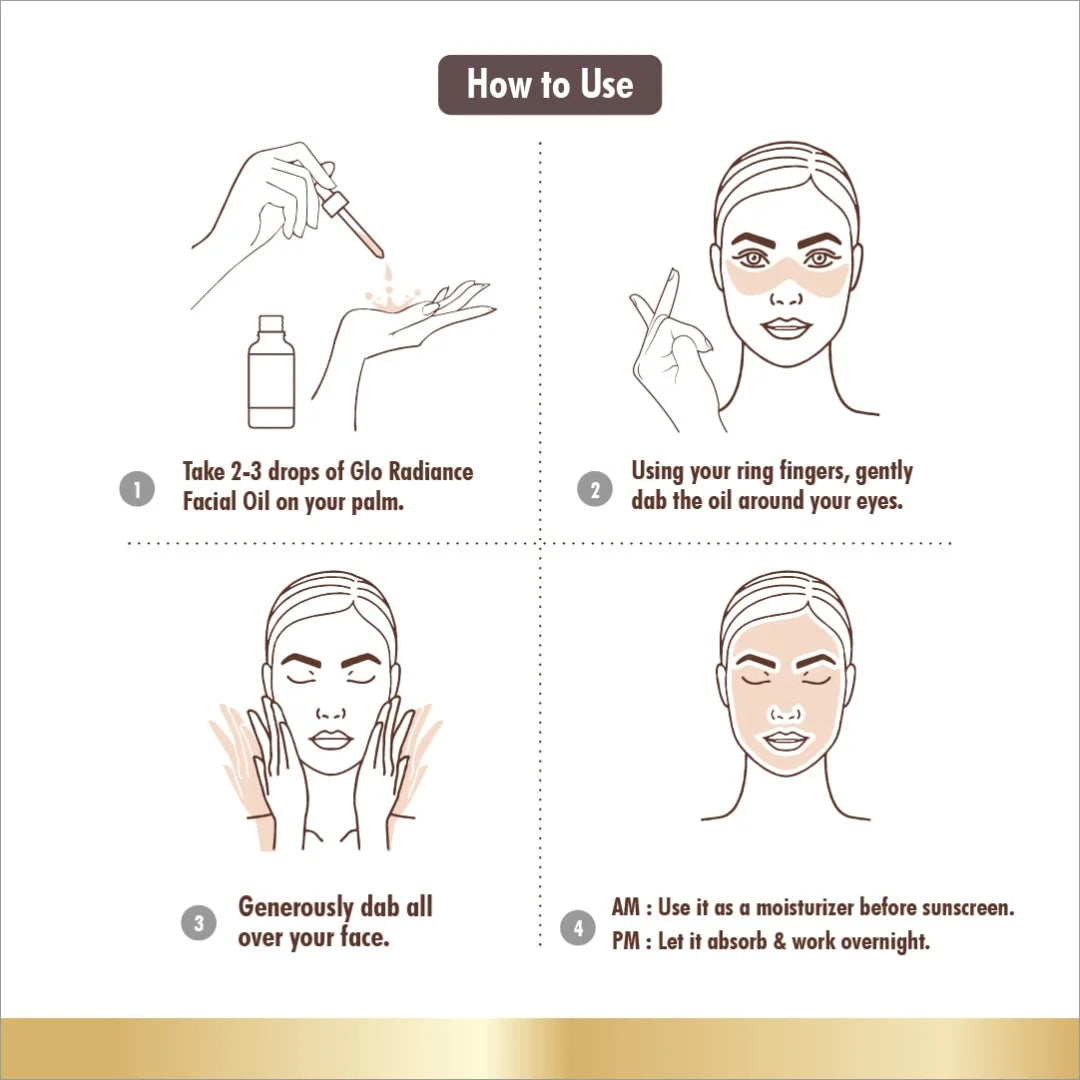 How to Use

1 Take 2-3 drops of Glo Radiance Facial Oil on your palm.

2 Using your ring fingers, gently dab the oil around your eyes.

3 Generously dab all over your face.

4 AM : Use it as a moisturizer before sunscreen.
PM : Let it absorb & work overnight.