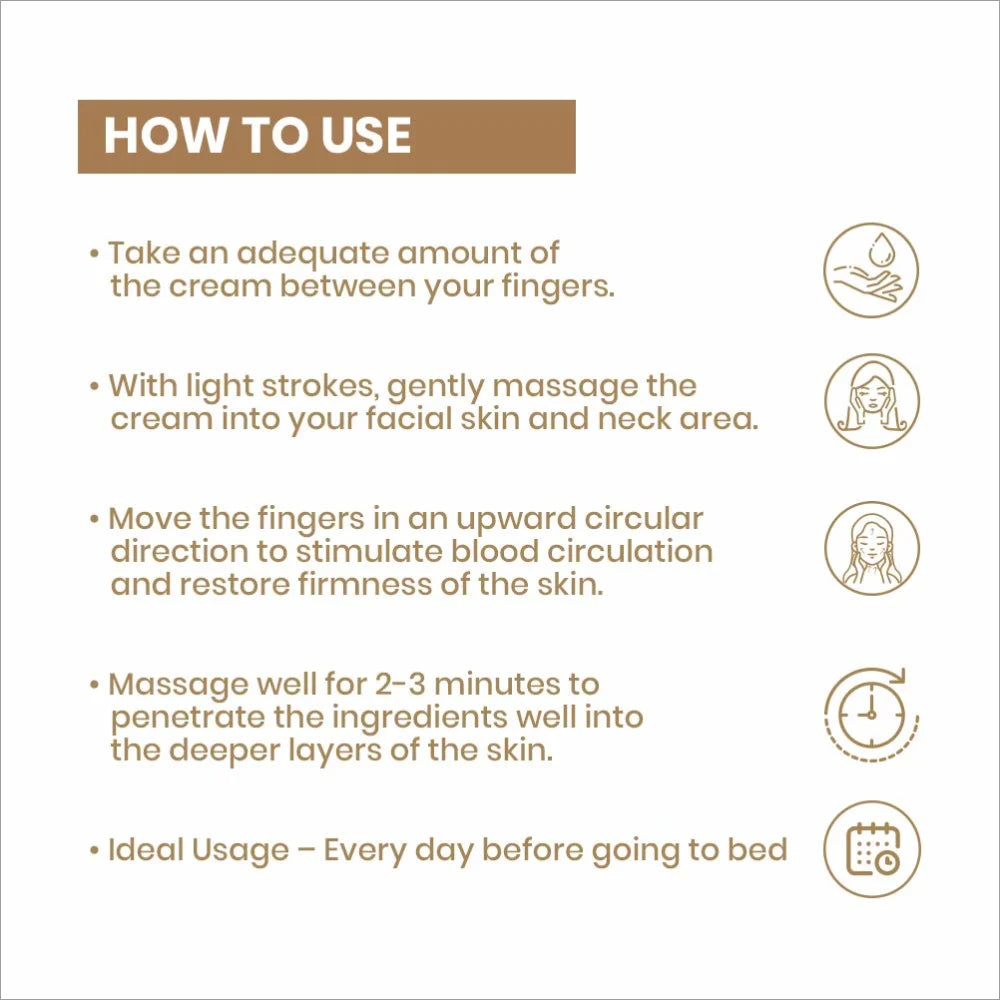 HOW TO USE

• Take an adequate amount of the cream between your fingers.

• With light strokes, gently massage the cream into your facial skin and neck area.

• Move the fingers in an upward circular direction to stimulate blood circulation and restore firmness of the skin.

• Massage well for 2-3 minutes to penetrate the ingredients well into the deeper layers of the skin.

• Ideal Usage – Every day before going to bed