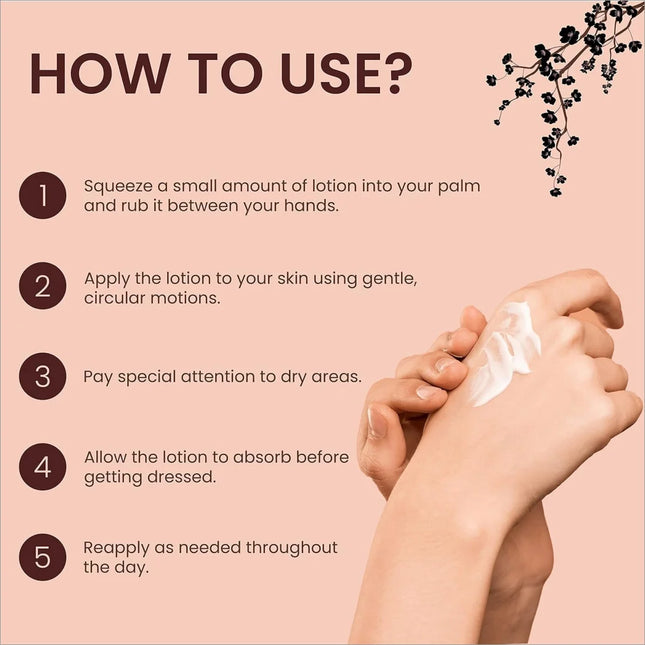 HOW TO USE?

1 Squeeze a small amount of lotion into your palm and rub it between your hands.

2 Apply the lotion to your skin using gentle, circular motions.

3 Pay special attention to dry areas.

4 Allow the lotion to absorb before getting dressed.

5 Reapply as needed throughout the day.