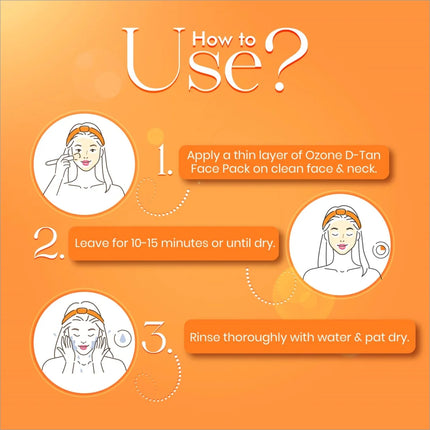 How to Use?

1. Apply a thin layer of Ozone D-Tan Face Pack on clean face & neck.

2. Leave for 10-15 minutes or until dry.

3. Rinse thoroughly with water & pat dry.