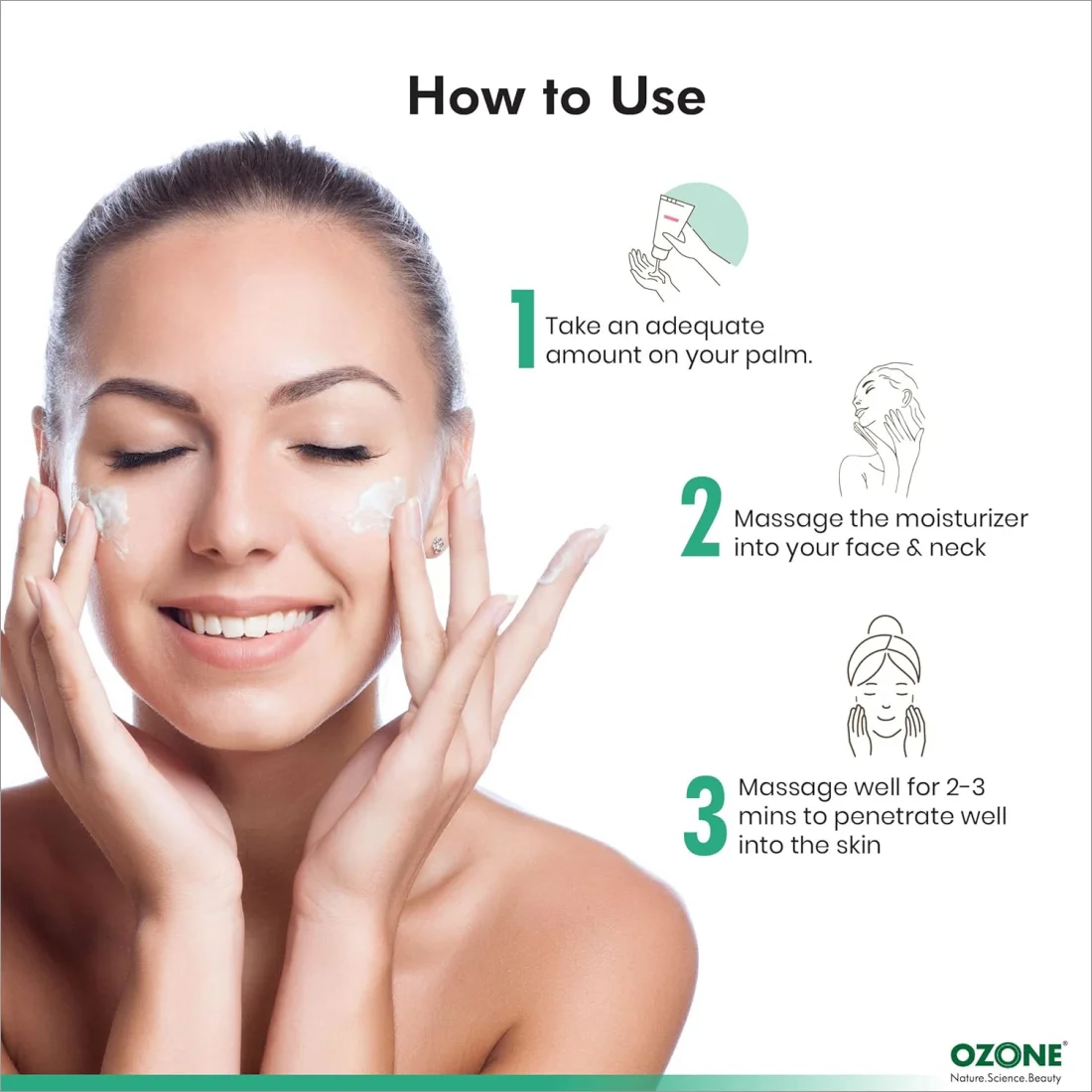 How to Use

1 Take an adequate amount on your palm.

2 Massage the moisturizer into your face & neck

3 Massage well for 2-3 mins to penetrate well into the skin

OZONE®
Nature.Science.Beauty