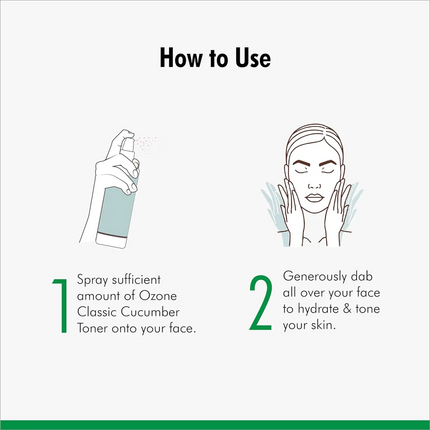 How to Use

1 Spray sufficient amount of Ozone Classic Cucumber Toner onto your face.

2 Generously dab all over your face to hydrate & tone your skin.