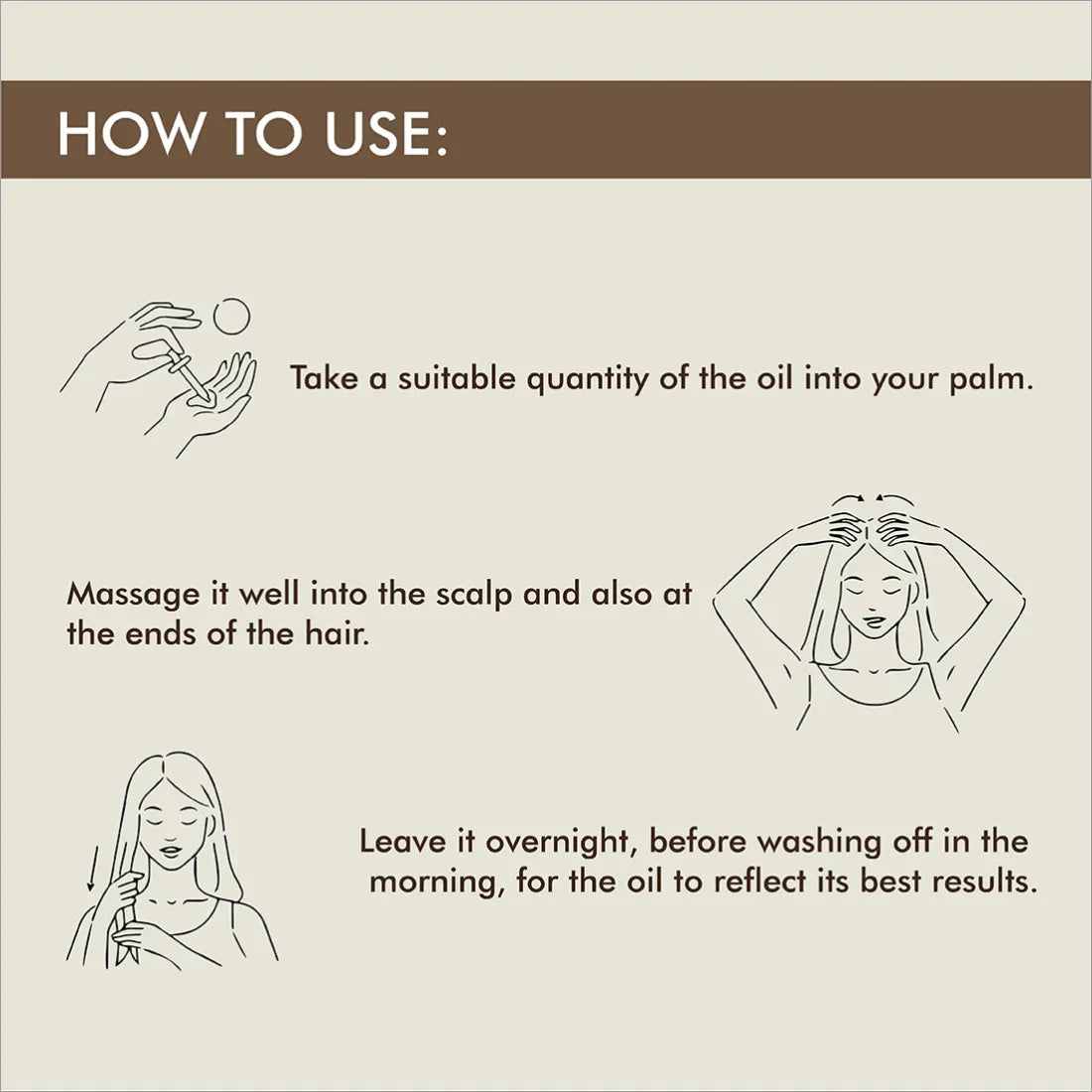 HOW TO USE:

Take a suitable quantity of the oil into your palm.

Massage it well into the scalp and also at the ends of the hair.

Leave it overnight, before washing off in the morning, for the oil to reflect its best results.