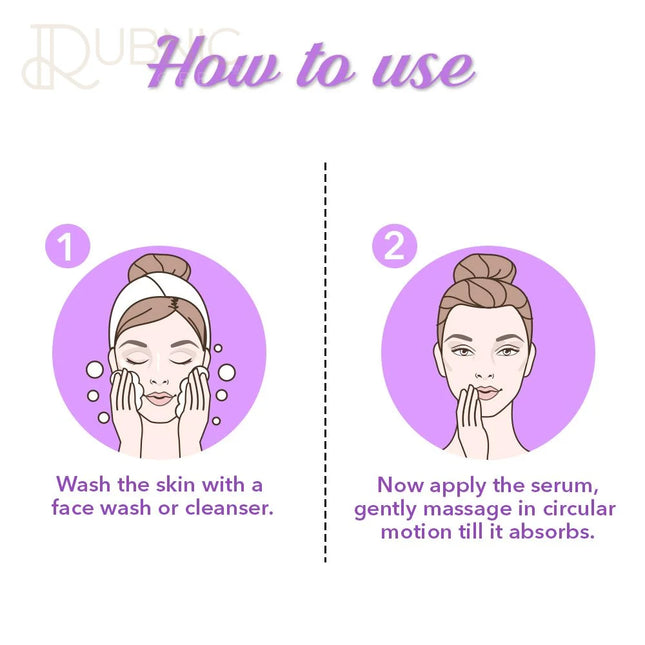 RUBNIC

How to use

1

Wash the skin with a face wash or cleanser.

2

Now apply the serum, gently massage in circular motion till it absorbs.