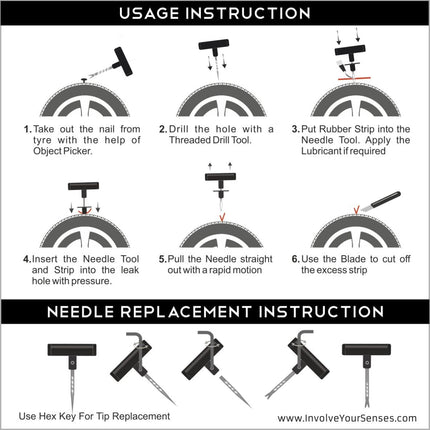 USAGE INSTRUCTION

1. Take out the nail from tyre with the help of Object Picker.

2. Drill the hole with a Threaded Drill Tool.

3. Put Rubber Strip into the Needle Tool. Apply the Lubricant if required

4. Insert the Needle Tool and Strip into the leak hole with pressure.

5. Pull the Needle straight out with a rapid motion

6. Use the Blade to cut off the excess strip

NEEDLE REPLACEMENT INSTRUCTION

Use Hex Key For Tip Replacement

www.InvolveYourSenses.com