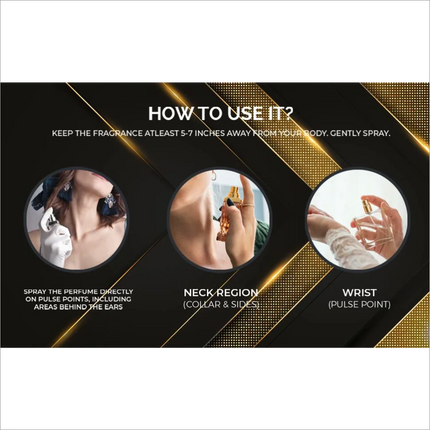 HOW TO USE IT?

KEEP THE FRAGRANCE ATLEAST 5-7 INCHES AWAY FROM YOUR BODY. GENTLY SPRAY.

SPRAY THE PERFUME DIRECTLY ON PULSE POINTS, INCLUDING AREAS BEHIND THE EARS

NECK REGION
(COLLAR & SIDES)

WRIST
(PULSE POINT)