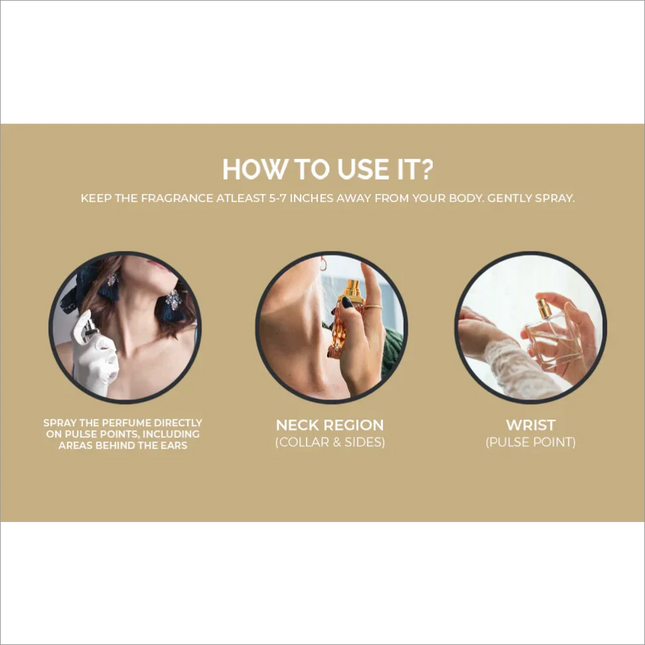 HOW TO USE IT?

KEEP THE FRAGRANCE ATLEAST 5-7 INCHES AWAY FROM YOUR BODY. GENTLY SPRAY.

SPRAY THE PERFUME DIRECTLY ON PULSE POINTS, INCLUDING AREAS BEHIND THE EARS

NECK REGION
(COLLAR & SIDES)

WRIST
(PULSE POINT)