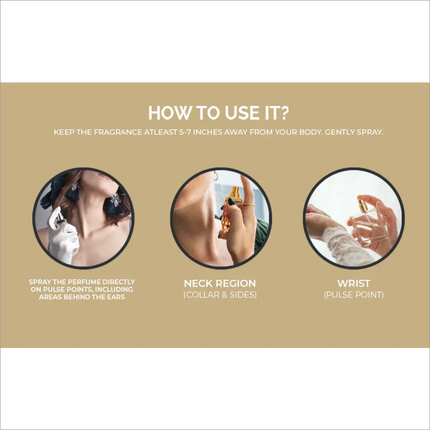 HOW TO USE IT?

KEEP THE FRAGRANCE ATLEAST 5-7 INCHES AWAY FROM YOUR BODY. GENTLY SPRAY.

SPRAY THE PERFUME DIRECTLY ON PULSE POINTS, INCLUDING AREAS BEHIND THE EARS

NECK REGION
(COLLAR & SIDES)

WRIST
(PULSE POINT)