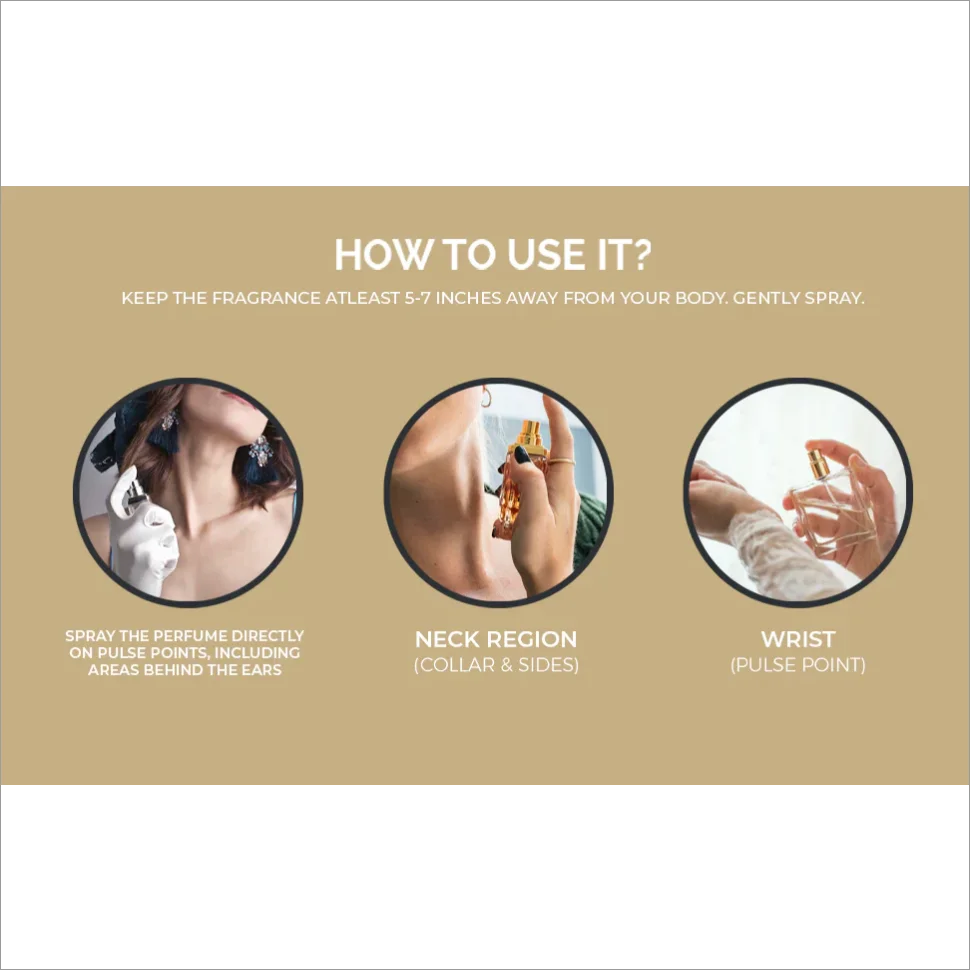 HOW TO USE IT?

KEEP THE FRAGRANCE ATLEAST 5-7 INCHES AWAY FROM YOUR BODY. GENTLY SPRAY.

SPRAY THE PERFUME DIRECTLY ON PULSE POINTS, INCLUDING AREAS BEHIND THE EARS

NECK REGION
(COLLAR & SIDES)

WRIST
(PULSE POINT)