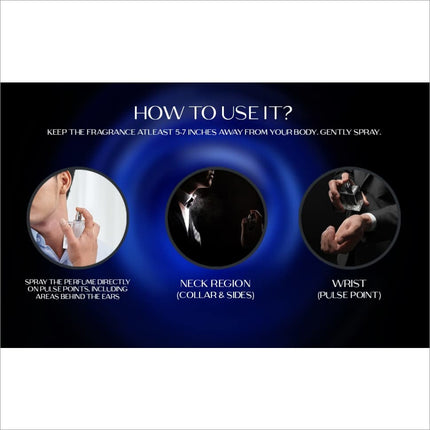 HOW TO USE IT?

KEEP THE FRAGRANCE ATLEAST 5-7 INCHES AWAY FROM YOUR BODY. GENTLY SPRAY.

SPRAY THE PERFUME DIRECTLY ON PULSE POINTS, INCLUDING AREAS BEHIND THE EARS

NECK REGION (COLLAR & SIDES)

WRIST (PULSE POINT)