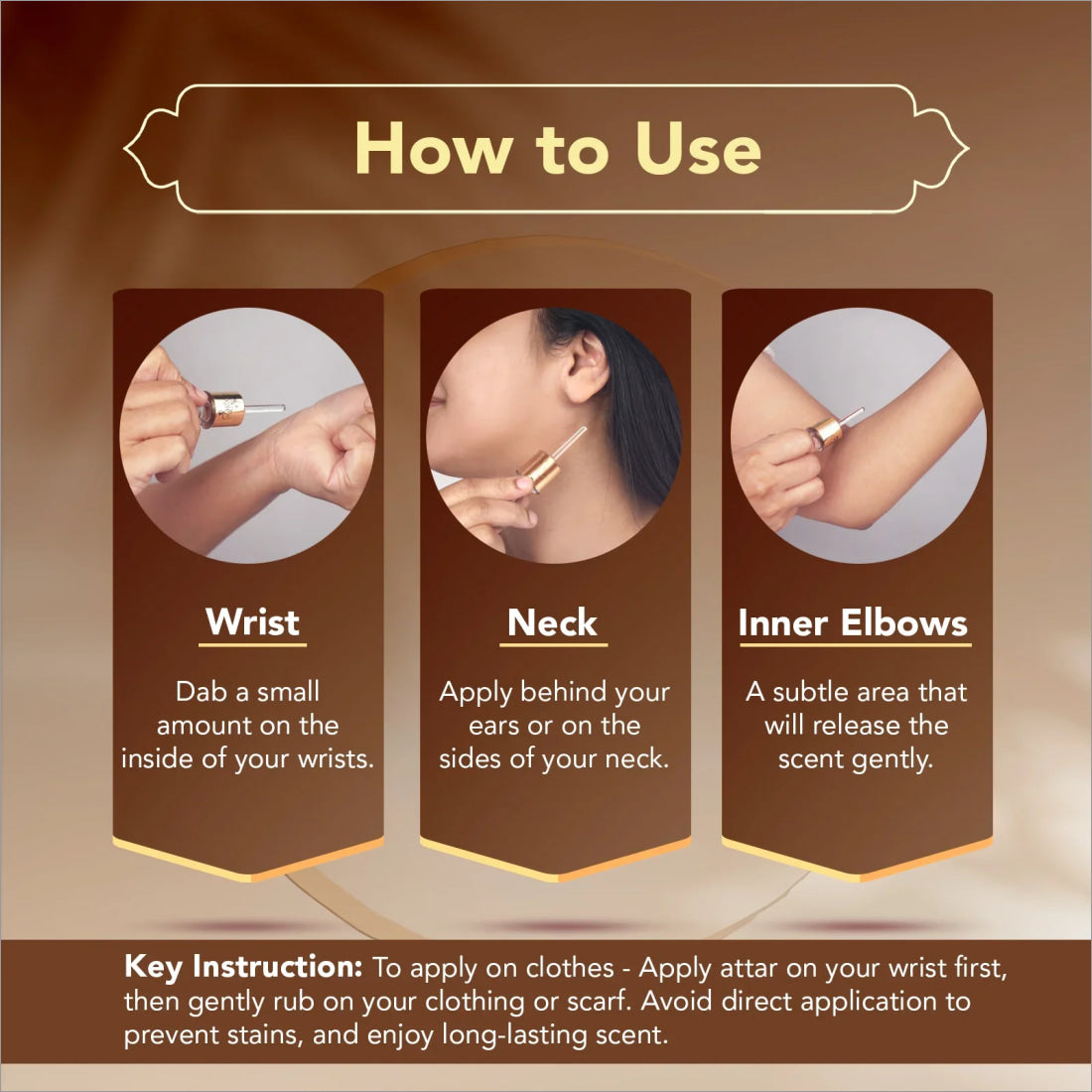 How to Use

Wrist

Dab a small amount on the inside of your wrists.

Neck

Apply behind your ears or on the sides of your neck.

Inner Elbows

A subtle area that will release the scent gently.

Key Instruction: To apply on clothes - Apply attar on your wrist first, then gently rub on your clothing or scarf. Avoid direct application to prevent stains, and enjoy long-lasting scent.