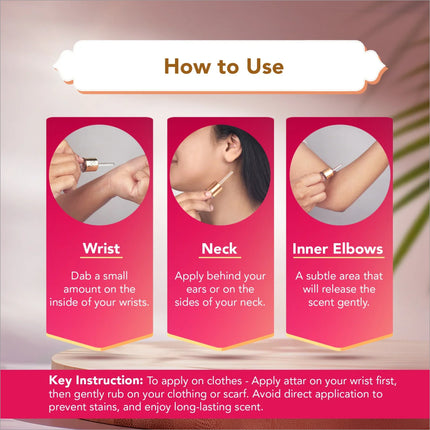 How to Use

Wrist

Dab a small amount on the inside of your wrists.

Neck

Apply behind your ears or on the sides of your neck.

Inner Elbows

A subtle area that will release the scent gently.

Key Instruction: To apply on clothes - Apply attar on your wrist first, then gently rub on your clothing or scarf. Avoid direct application to prevent stains, and enjoy long-lasting scent.