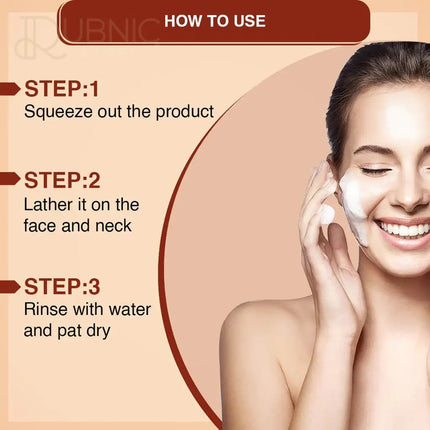 RUBNIC

HOW TO USE

STEP:1
Squeeze out the product

STEP:2
Lather it on the face and neck

STEP:3
Rinse with water and pat dry